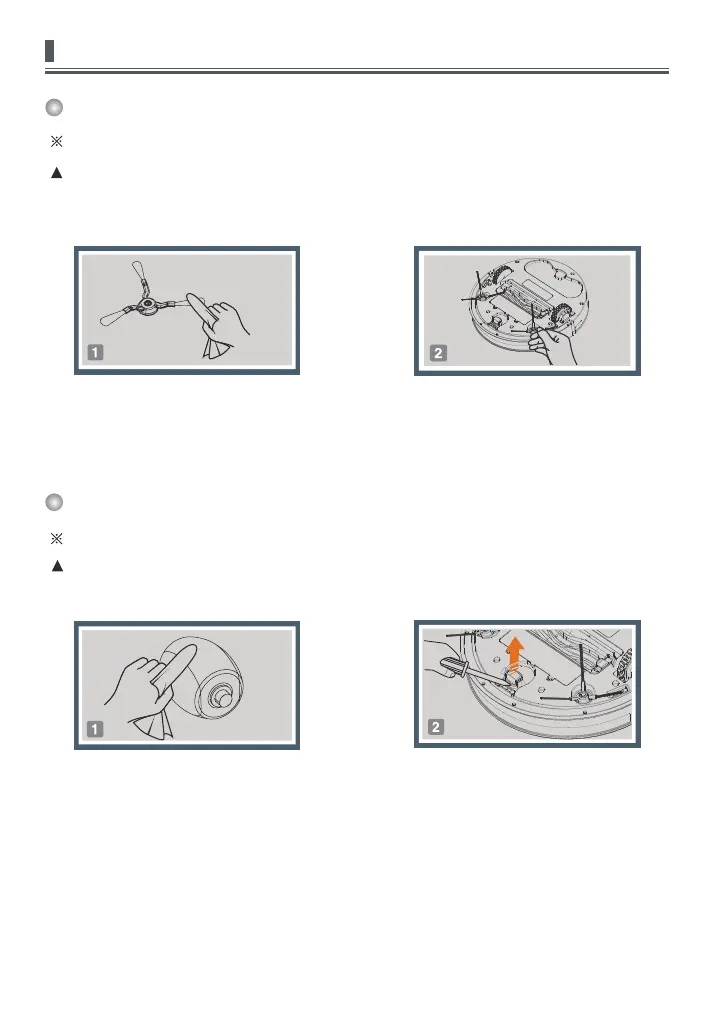 ※

▲

1

2

※

▲

1

2