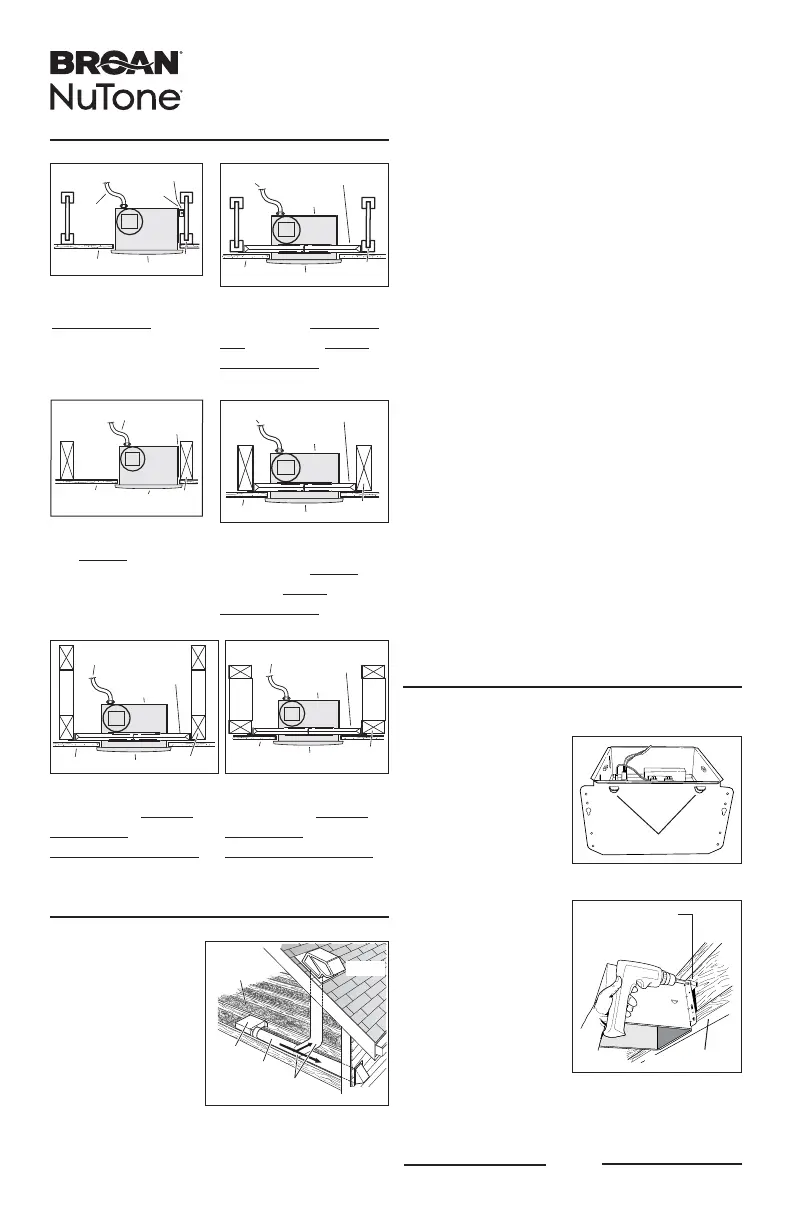 BROAN
NuTone