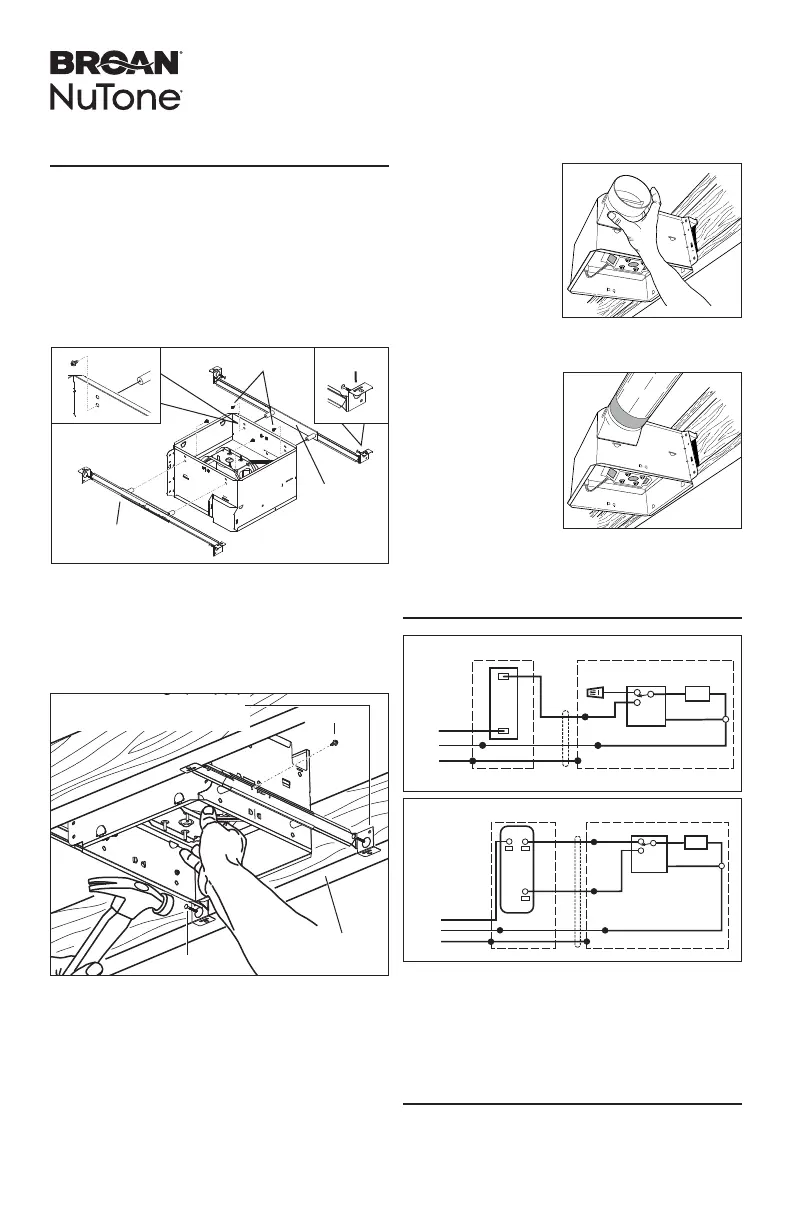 BROAN
NuTone