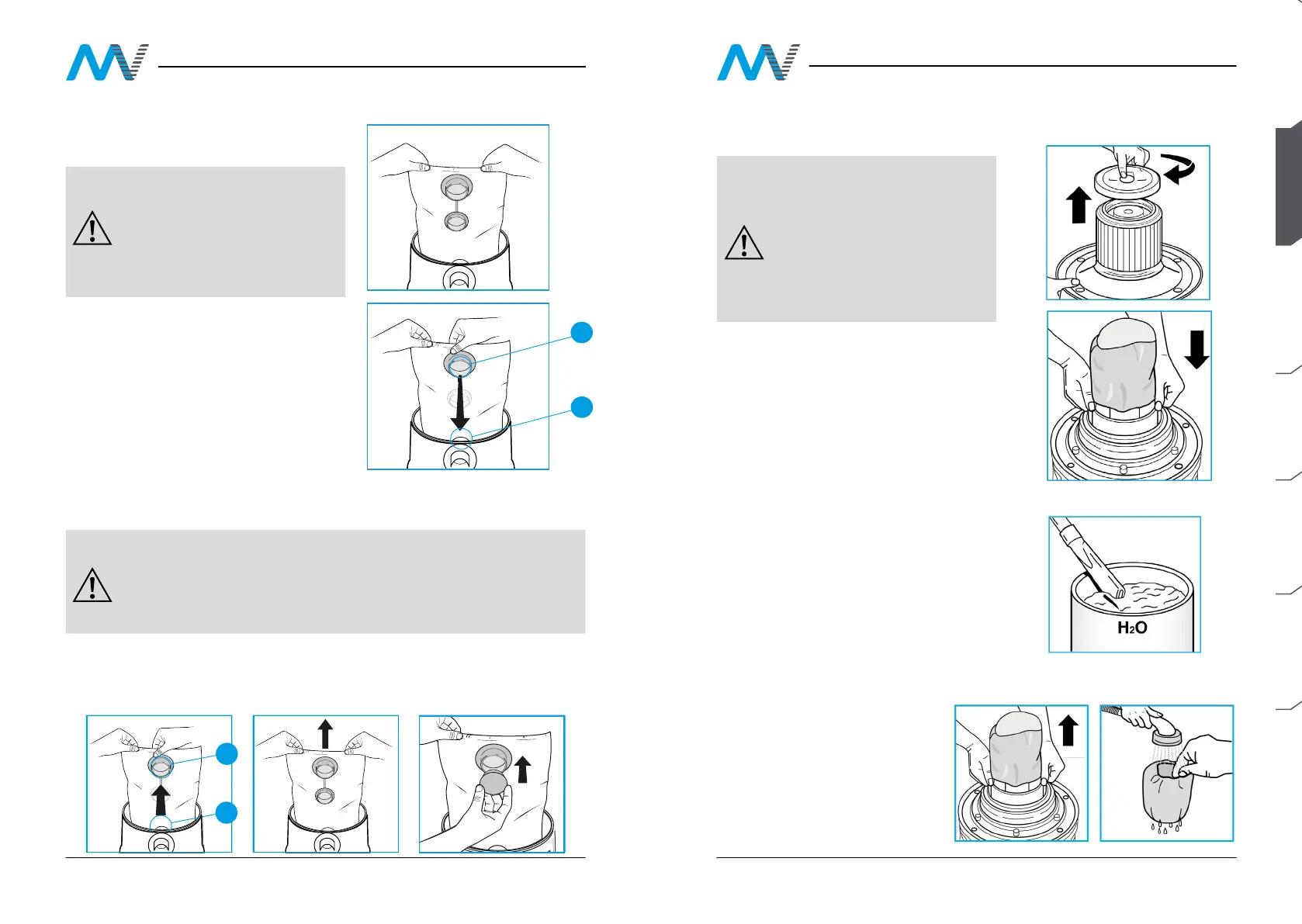 $H_2O$