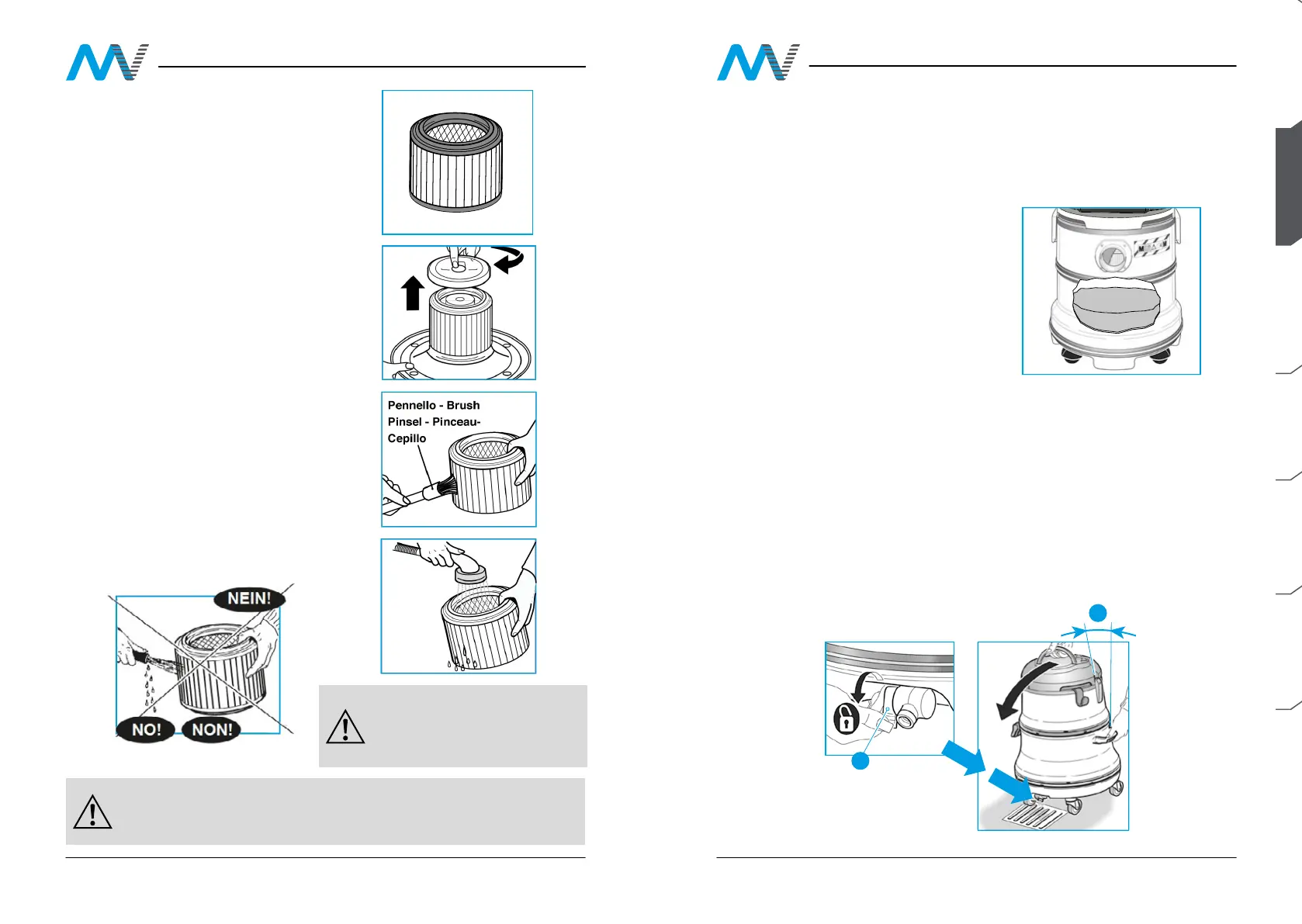 Pennello - Brush
Pinsel - Pinceau-
Cepillo

NEIN!

NO!

NON!