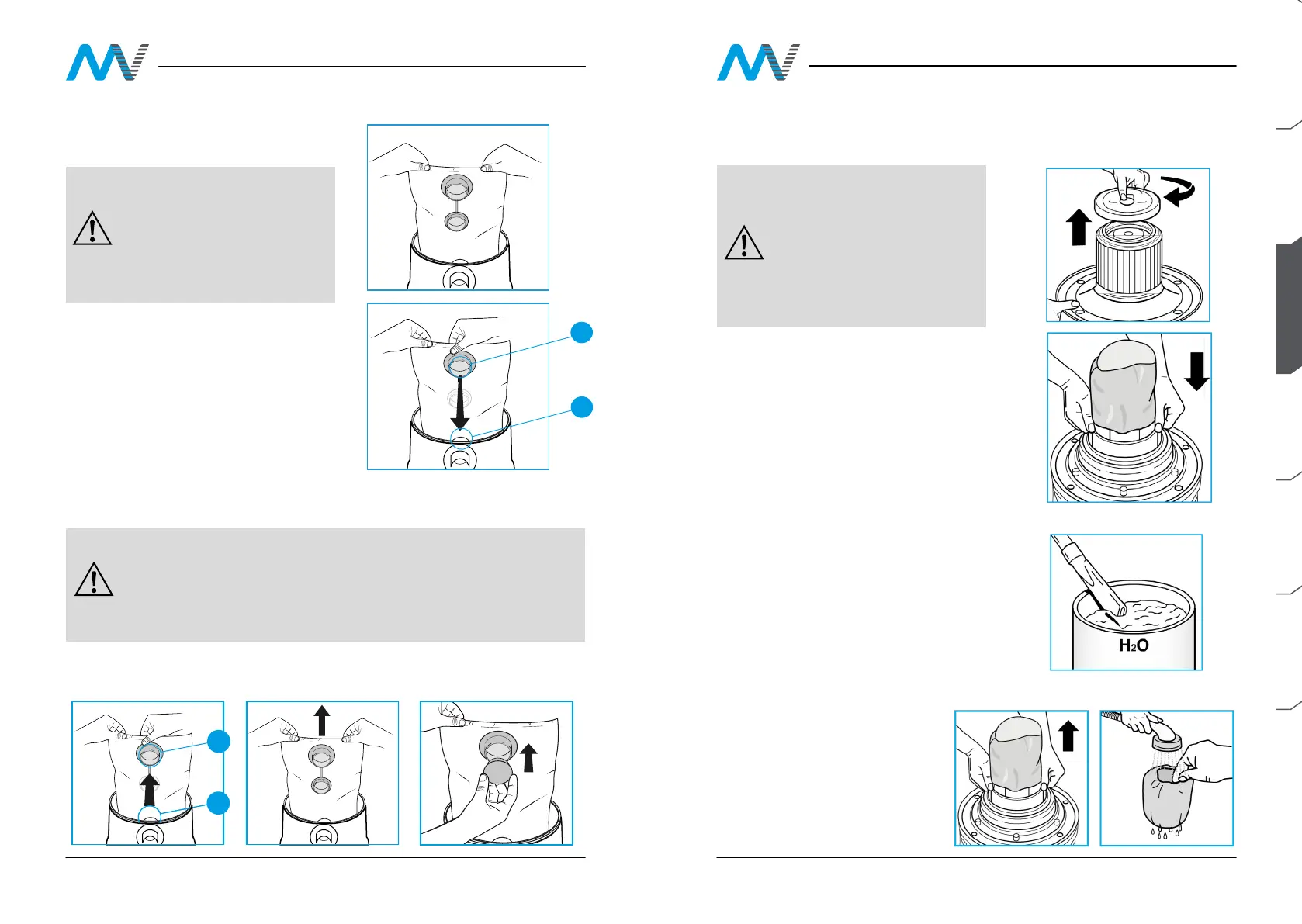 $H_2O$