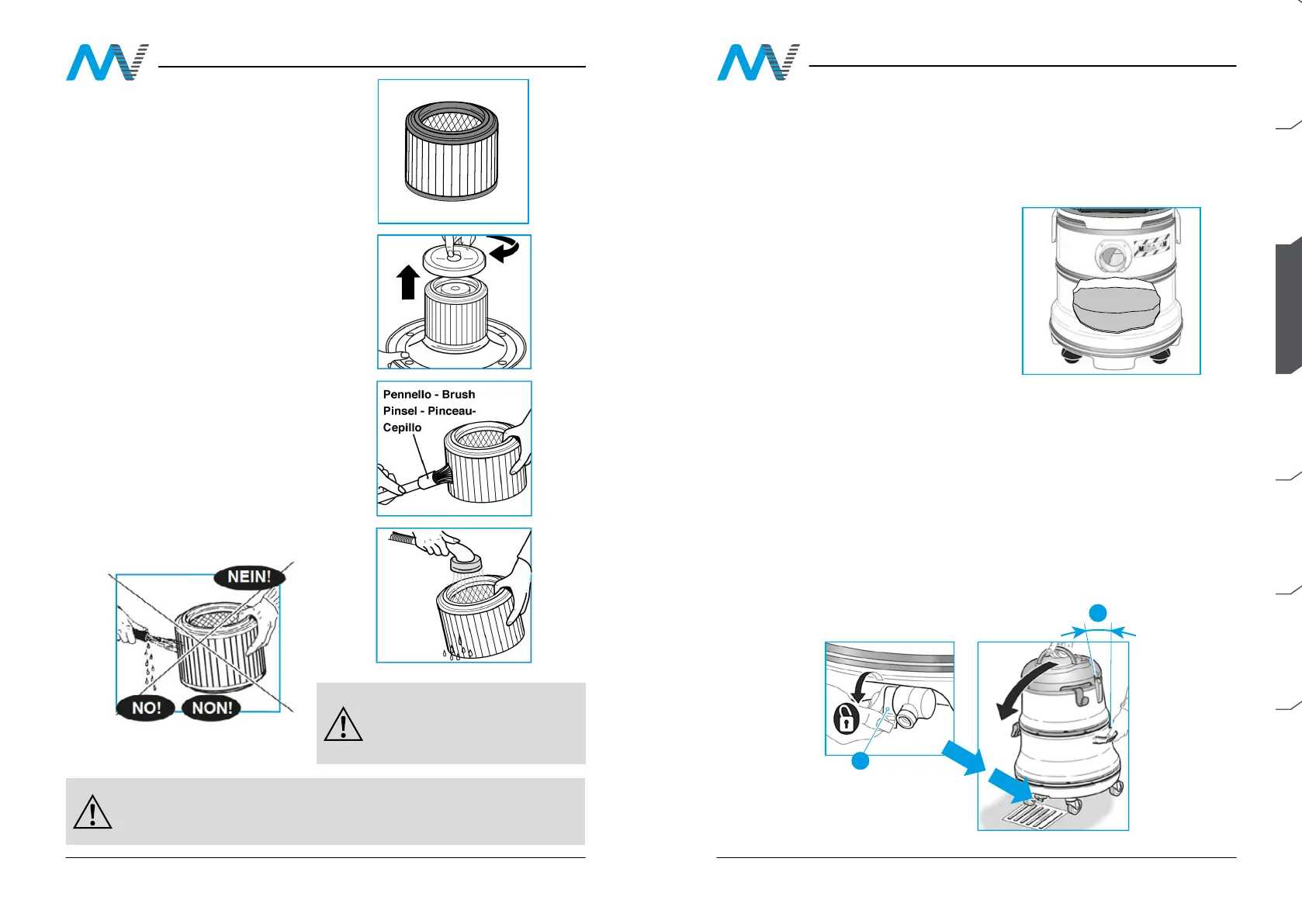 Pennello - Brush
Pinsel - Pinceau-
Cepillo

NEIN!

NO!

NON!