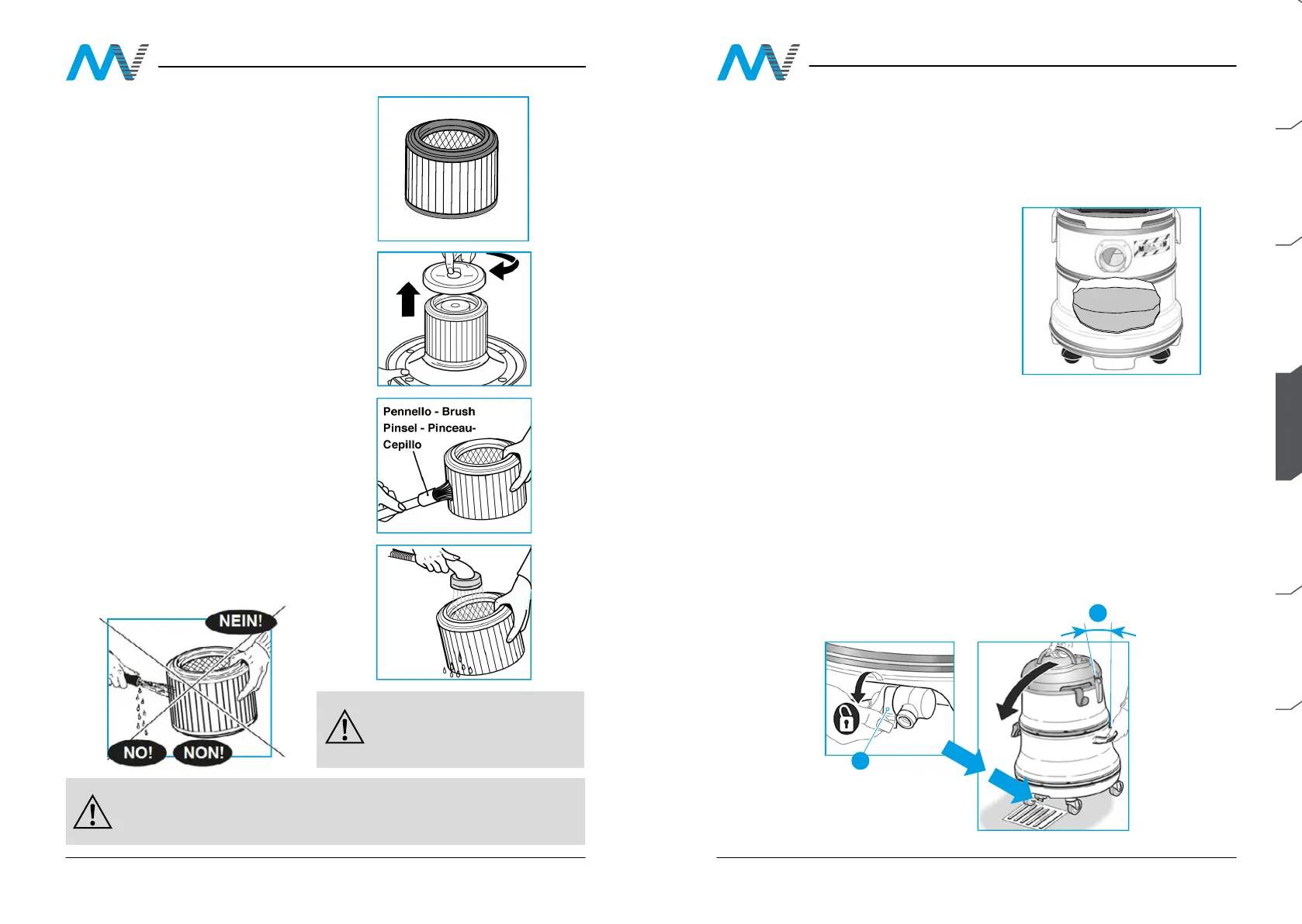 Pennello - Brush
Pinsel - Pinceau-
Cepillo

NEIN!

NO! NON!