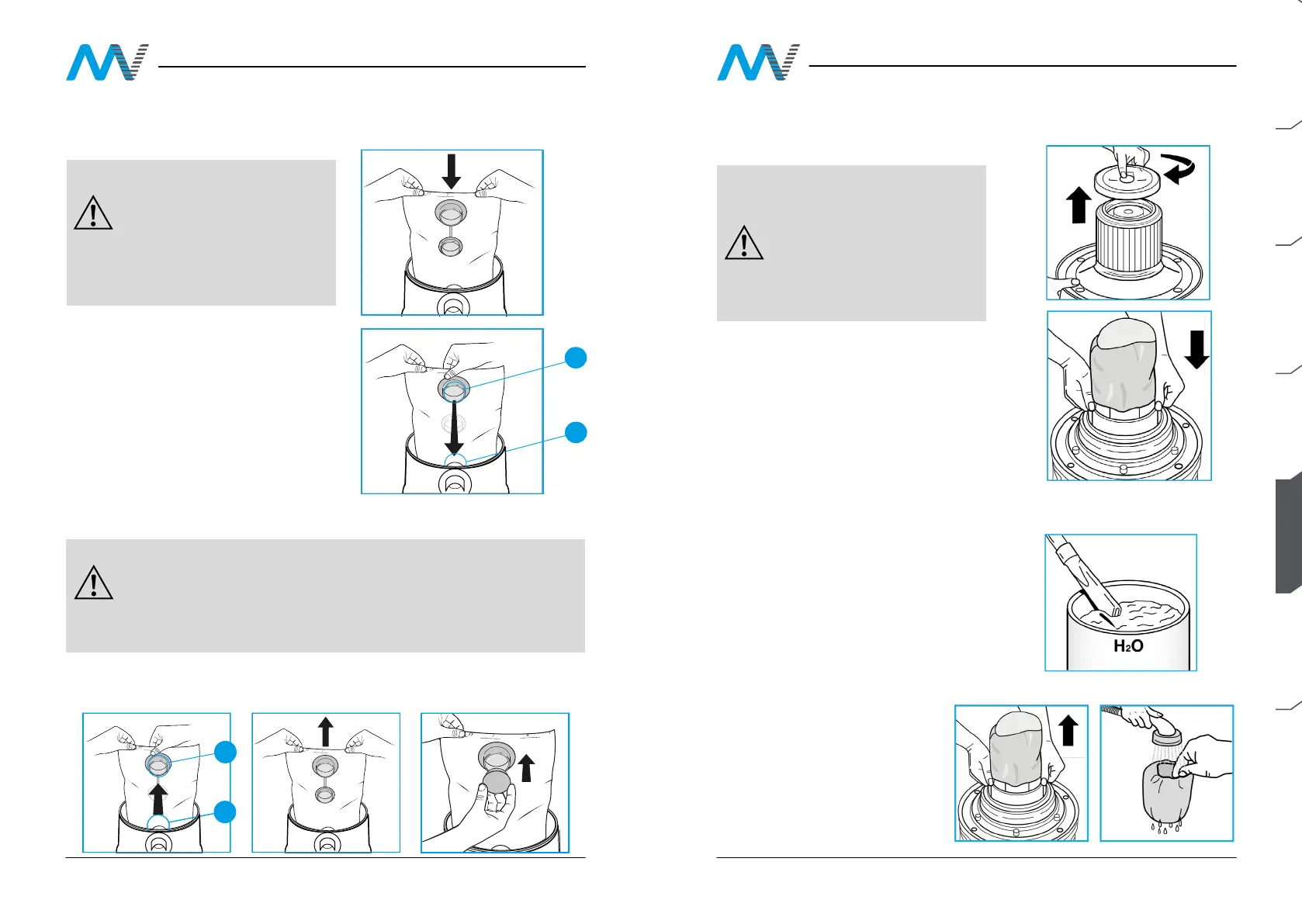 $H_2O$