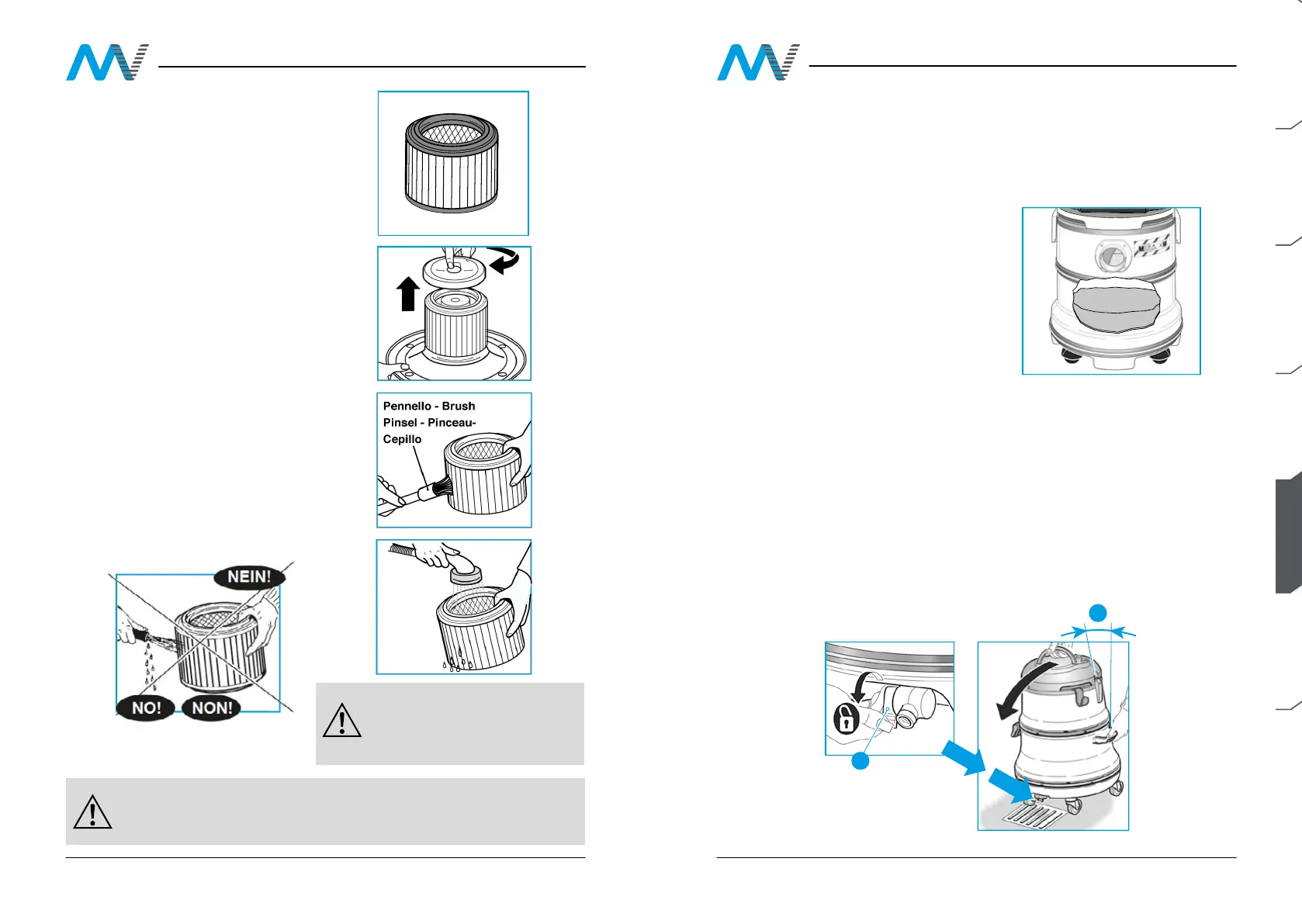 Pennello - Brush
Pinsel - Pinceau-
Cepillo

NEIN!

NO! NON!