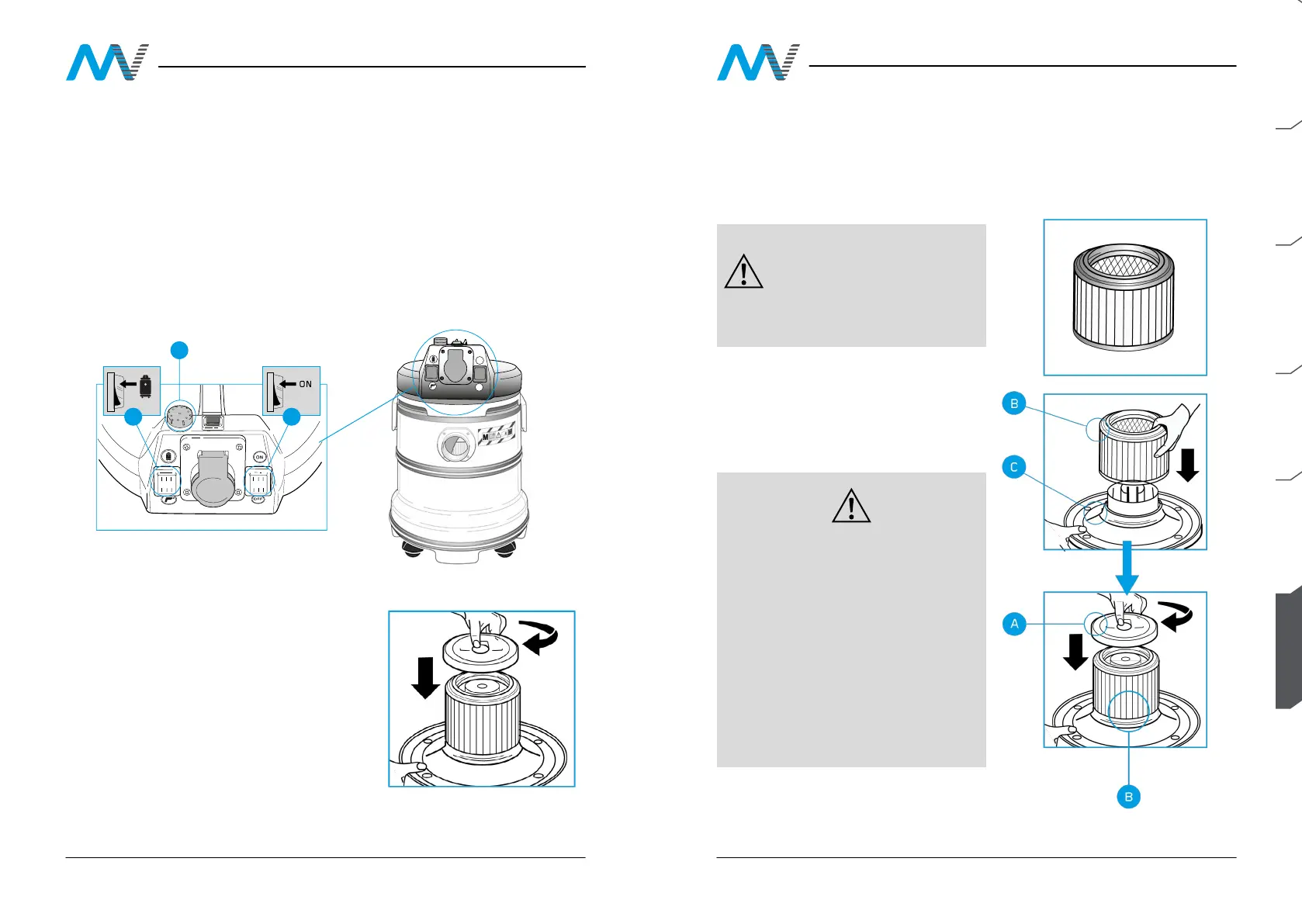 ON

ON

OFF

B

C

A

B