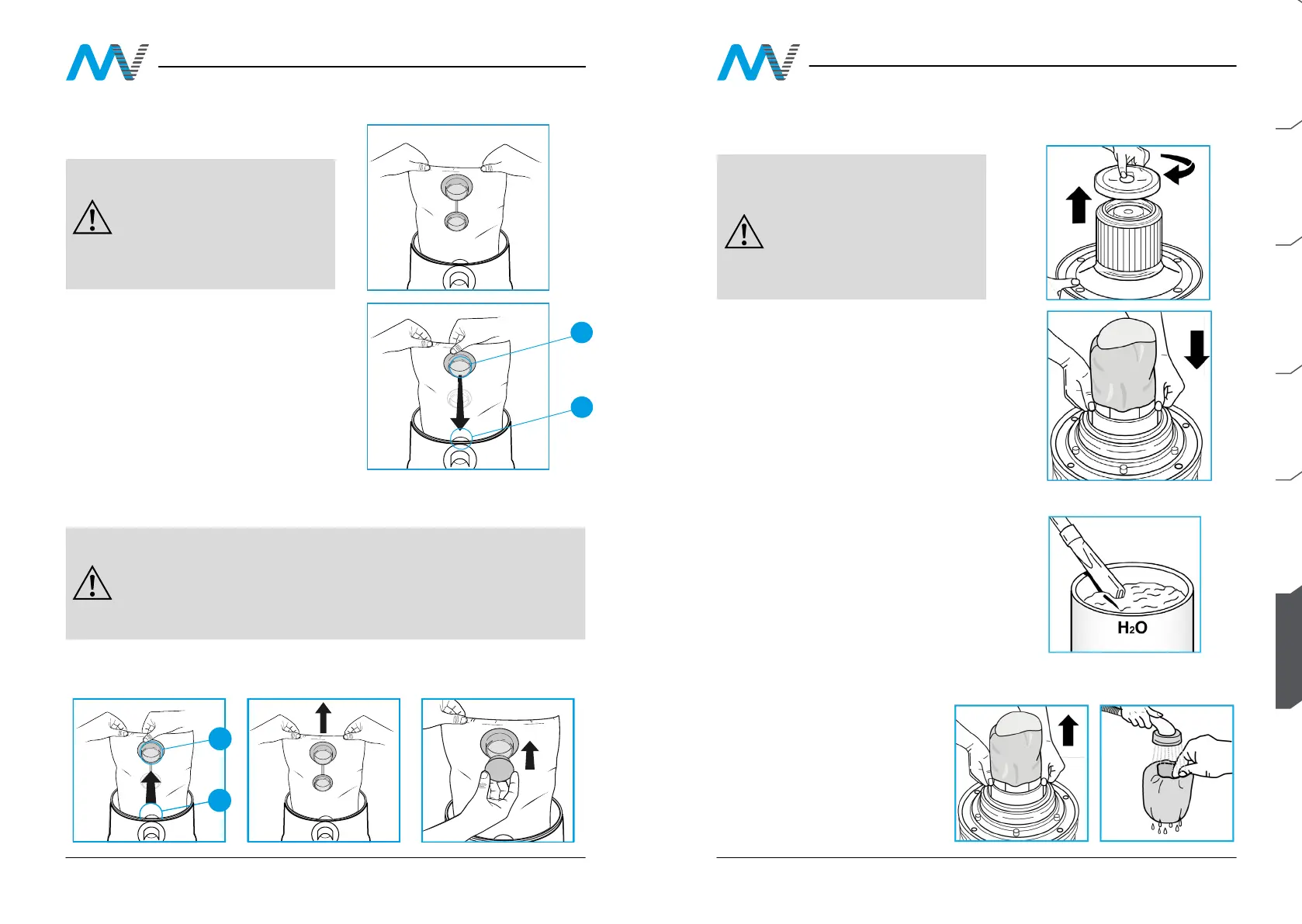 $H_2O$