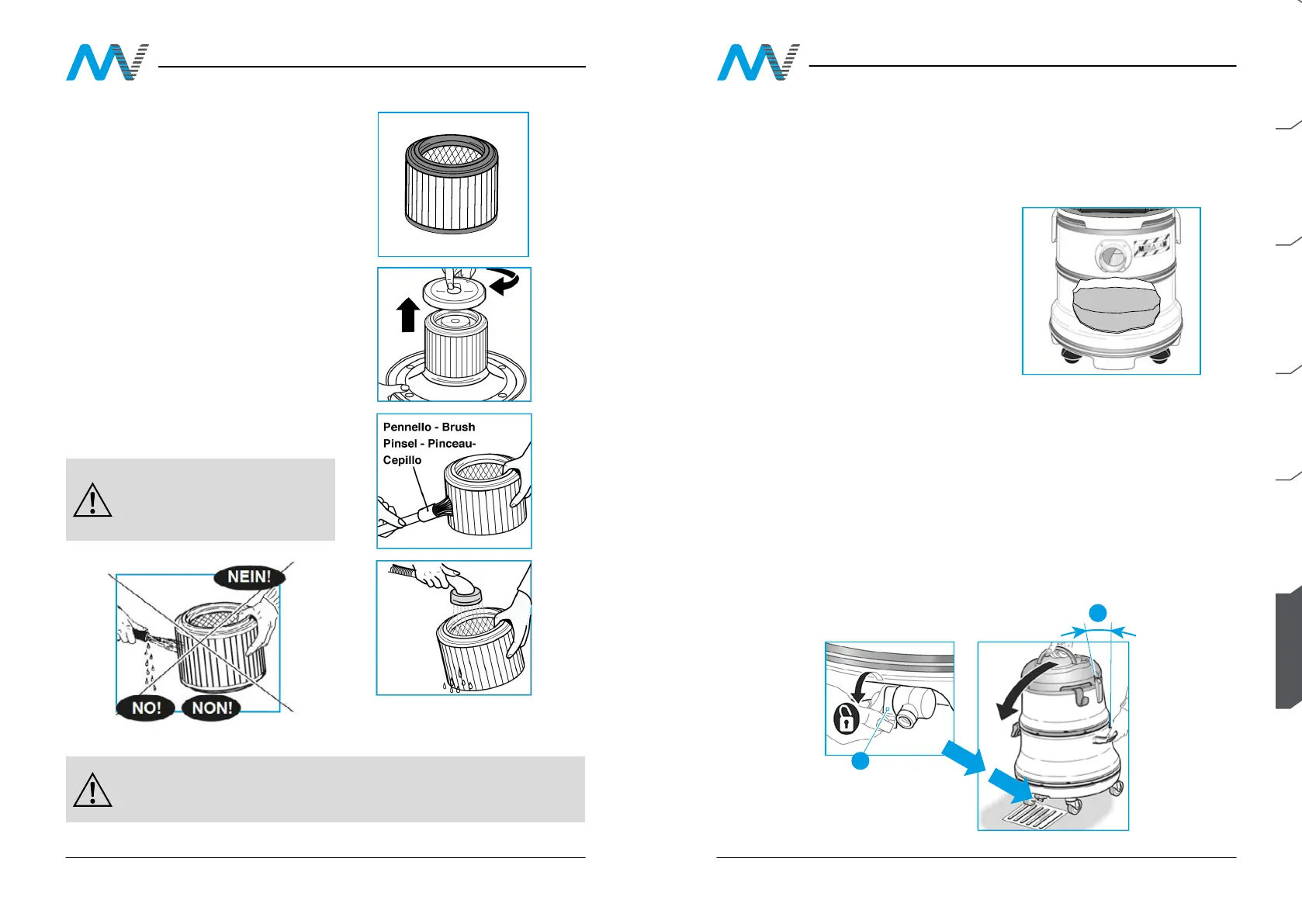 Pennello - Brush
Pinsel - Pinceau-
Cepillo

NEIN!

NO!

NON!