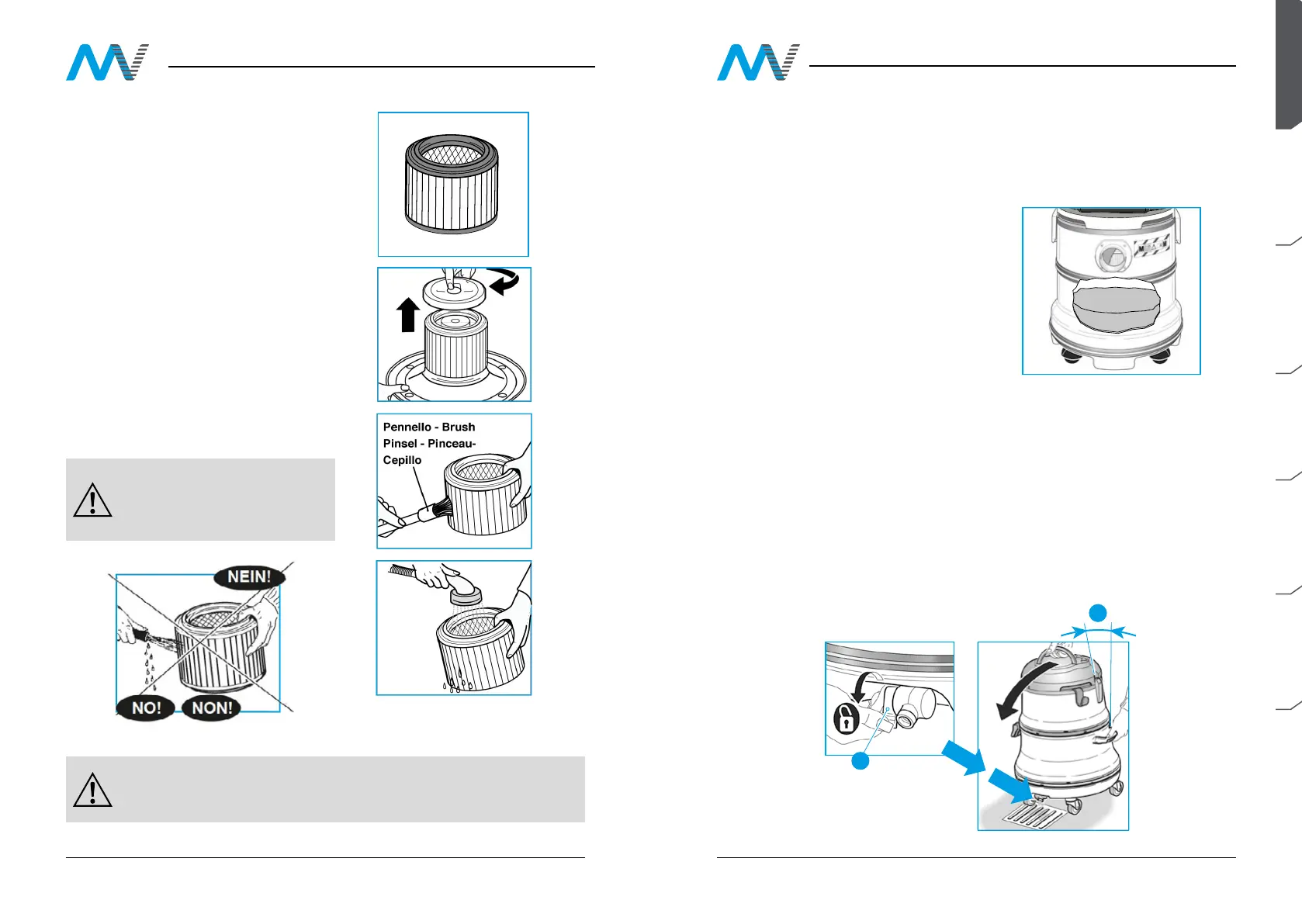 Pennello - Brush
Pinsel - Pinceau-
Cepillo

NEIN!

NO!

NON!