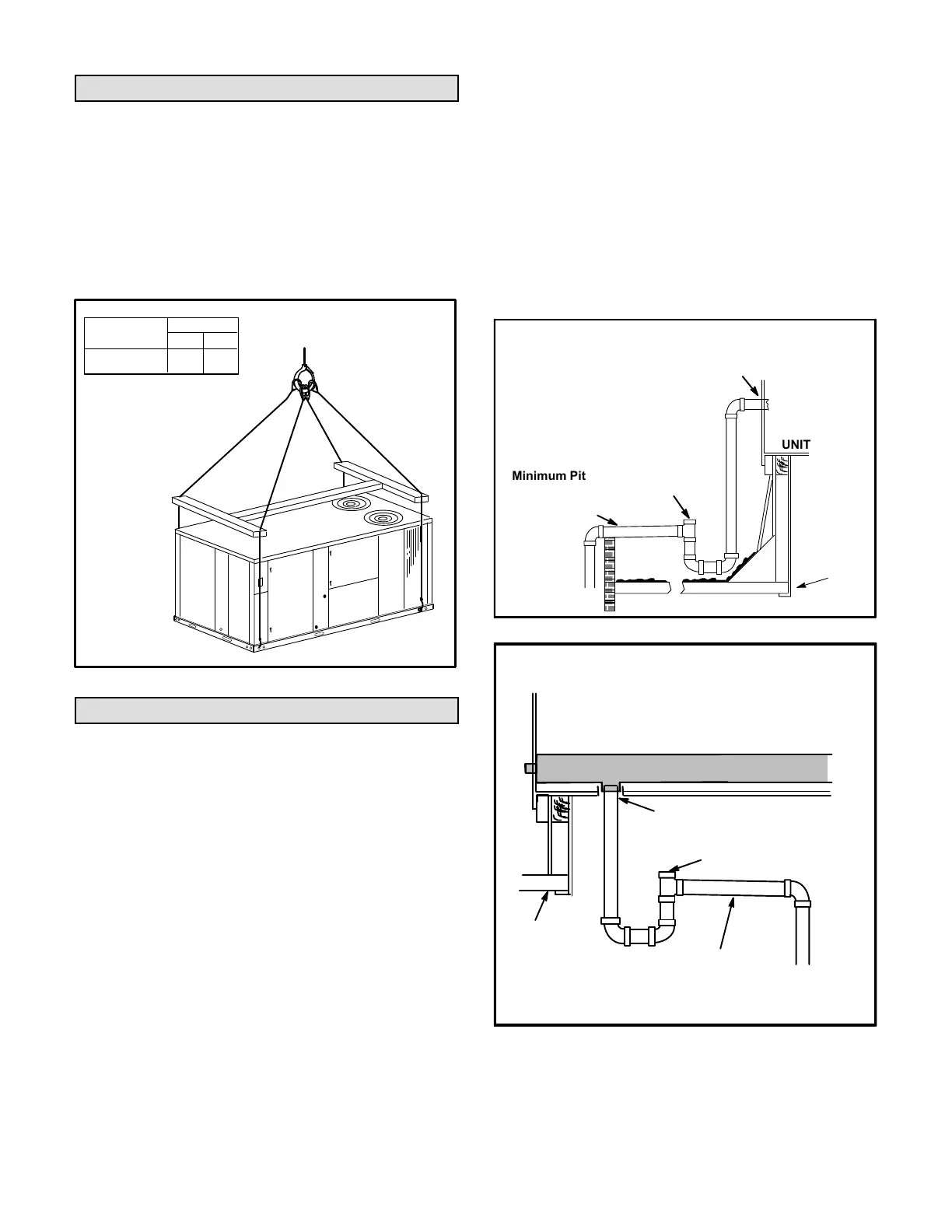 UNIT

Minimum Pit