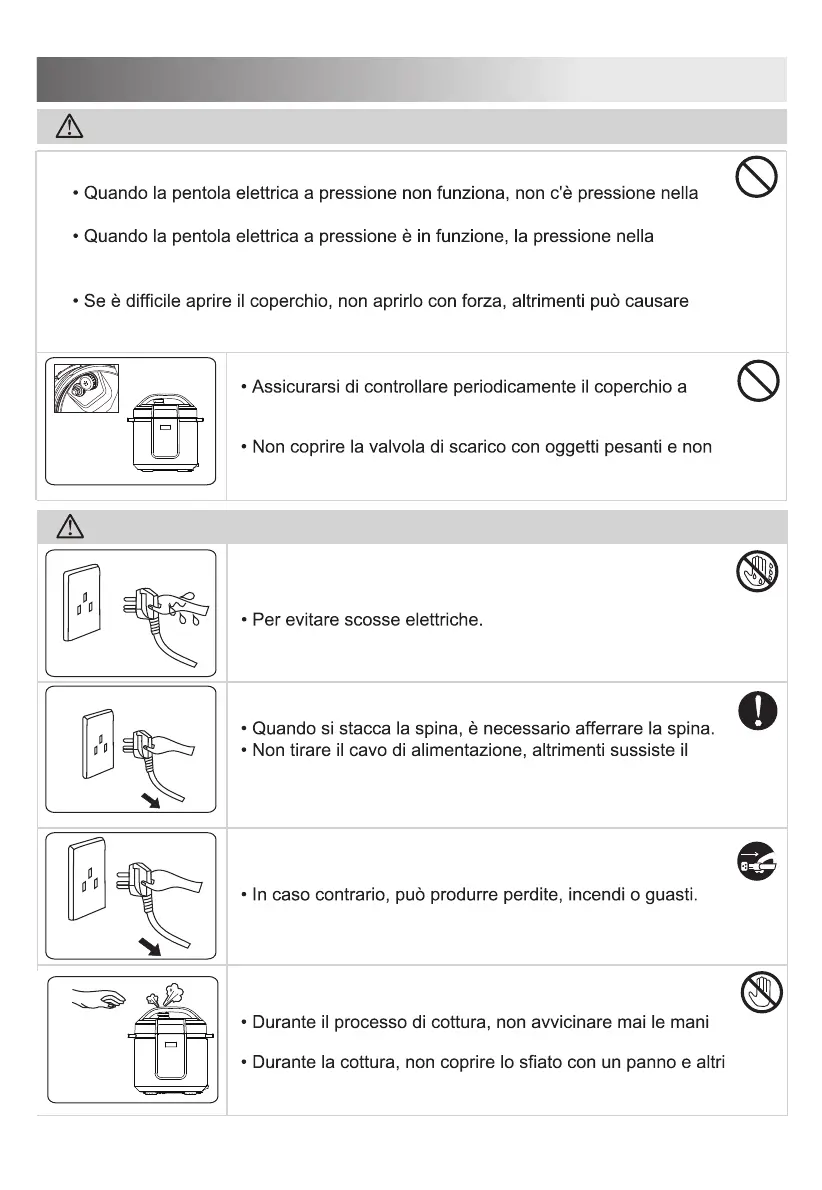 • Quando la pentola elettrica a pressione non funziona, non c'è pressione nella

• Quando la pentola elettrica a pressione è in funzione, la pressione nella

• Se è difficile aprire il coperchio, non aprirlo con forza, altrimenti può causare

• Assicurarsi di controllare periodicamente il coperchio a

• Non coprire la valvola di scarico con oggetti pesanti e non

• Per evitare scosse elettriche.

• Quando si stacca la spina, è necessario afferrare la spina.
• Non tirare il cavo di alimentazione, altrimenti sussiste il

• In caso contrario, può produrre perdite, incendi o guasti.

• Durante il processo di cottura, non avvicinare mai le mani

• Durante la cottura, non coprire lo sfiato con un panno e altri