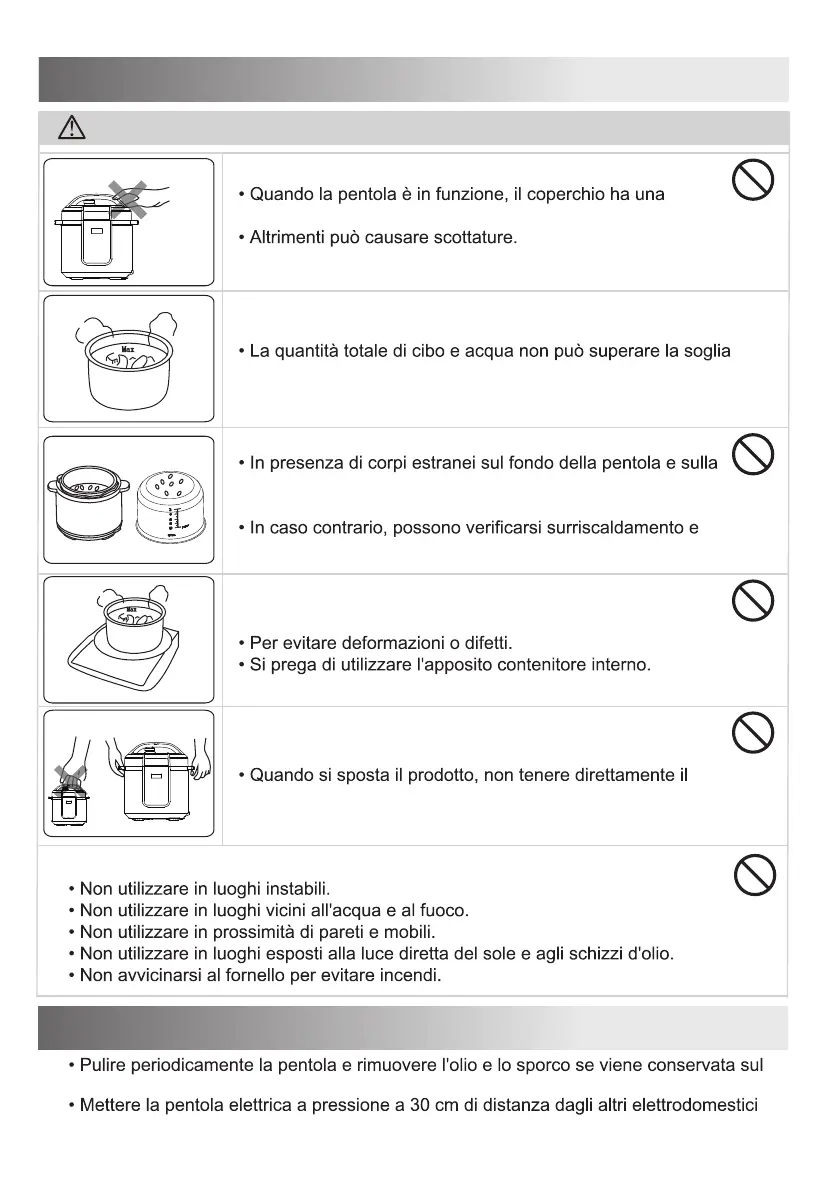 • Quando la pentola è in funzione, il coperchio ha una

• Altrimenti può causare scottature.

Max

• La quantità totale di cibo e acqua non può superare la soglia

• In presenza di corpi estranei sul fondo della pentola e sulla

• In caso contrario, possono verificarsi surriscaldamento e

Max

• Per evitare deformazioni o difetti.
• Si prega di utilizzare l'apposito contenitore interno.

• Quando si sposta il prodotto, non tenere direttamente il

• Non utilizzare in luoghi instabili.
• Non utilizzare in luoghi vicini all'acqua e al fuoco.
• Non utilizzare in prossimità di pareti e mobili.
• Non utilizzare in luoghi esposti alla luce diretta del sole e agli schizzi d'olio.
• Non avvicinarsi al fornello per evitare incendi.

• Pulire periodicamente la pentola e rimuovere l'olio e lo sporco se viene conservata sul

• Mettere la pentola elettrica a pressione a 30 cm di distanza dagli altri elettrodomestici