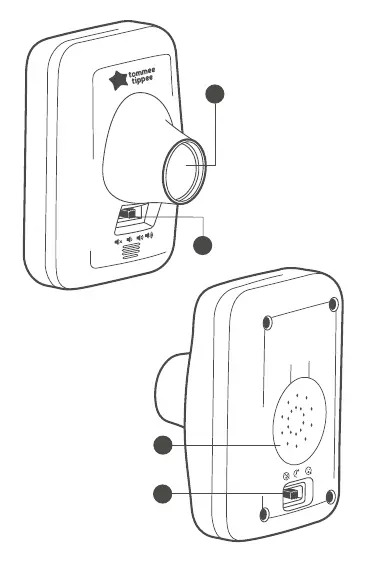 tommee tippee