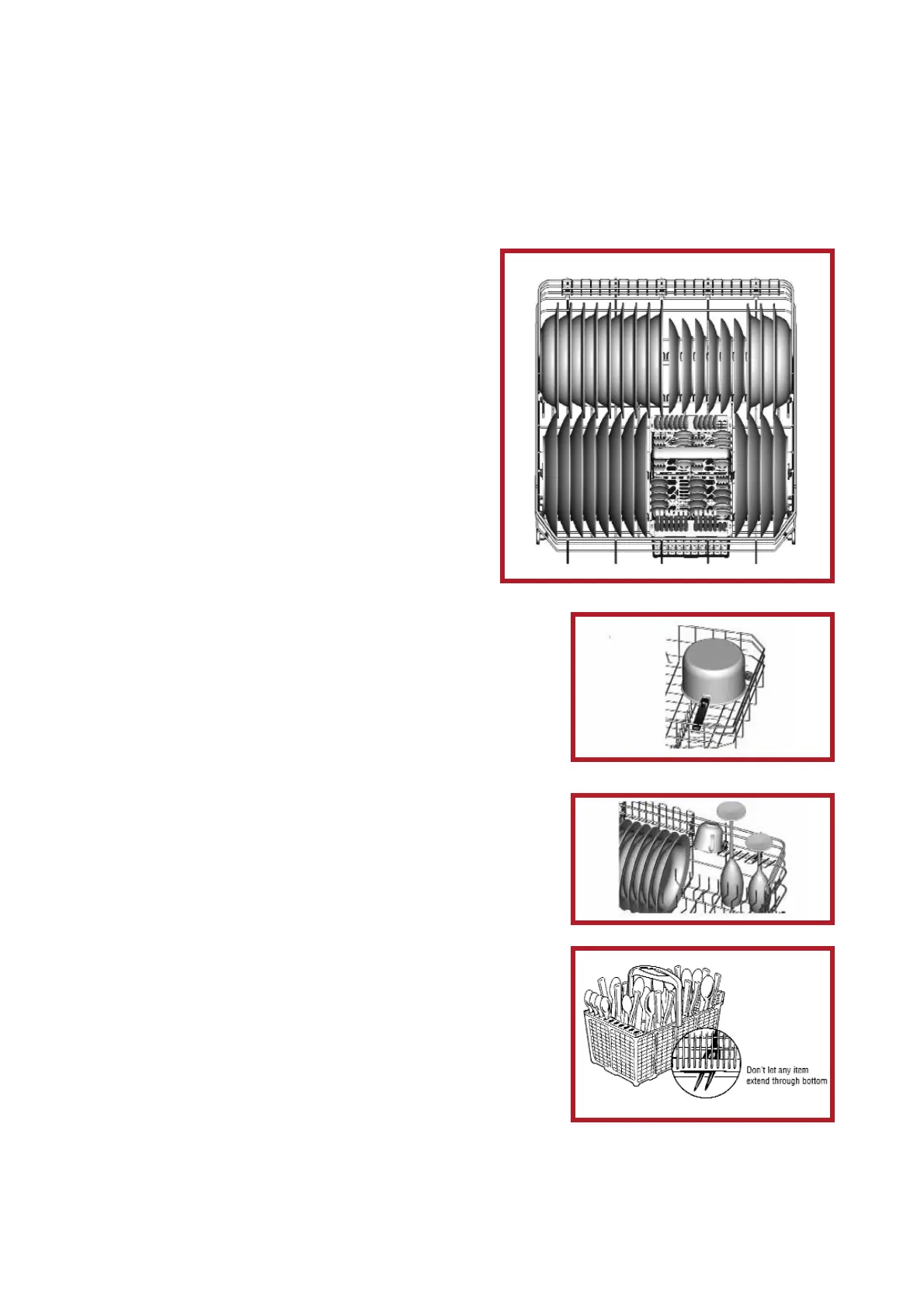 Don't let any item extend through bottom