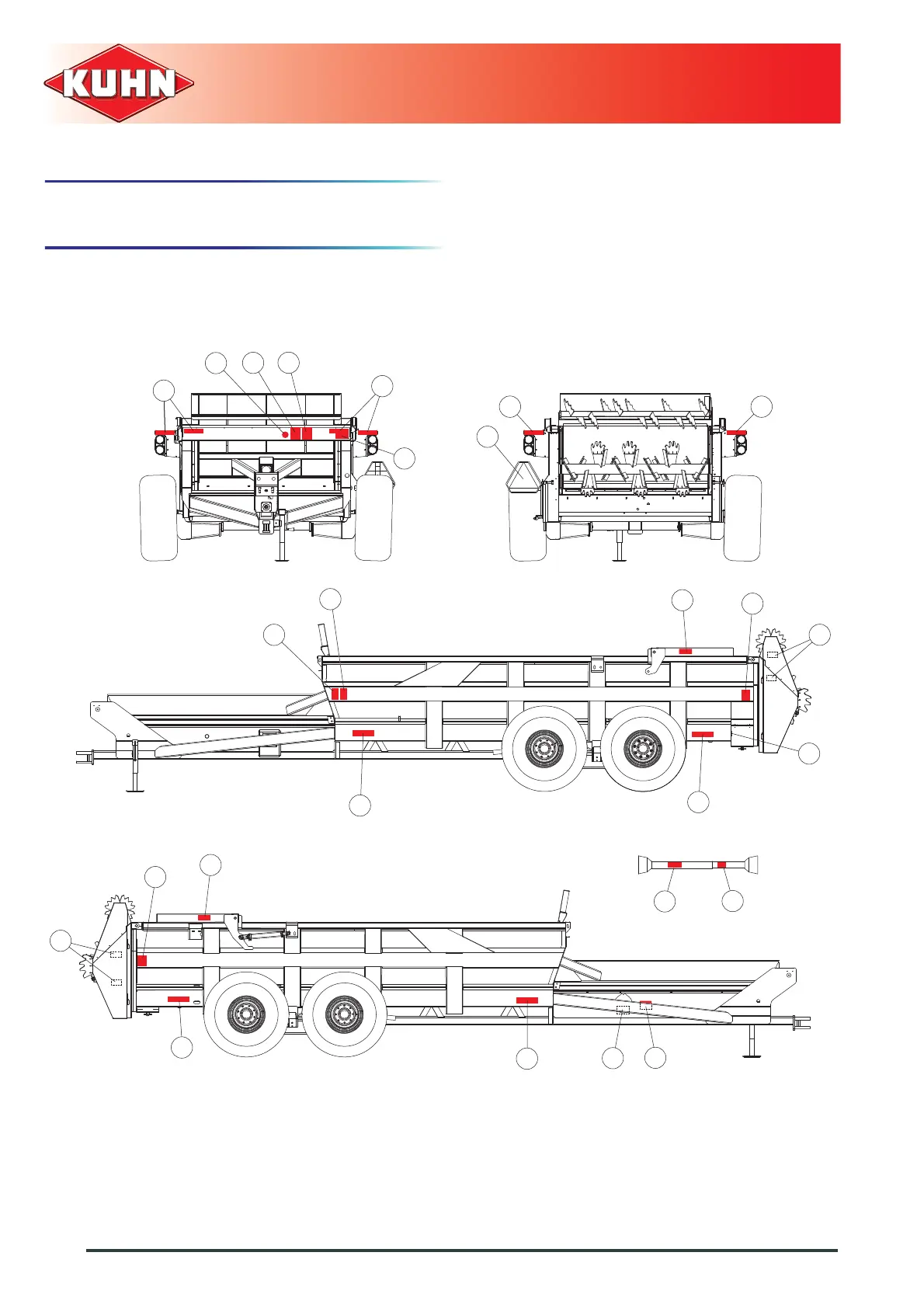 KUHN