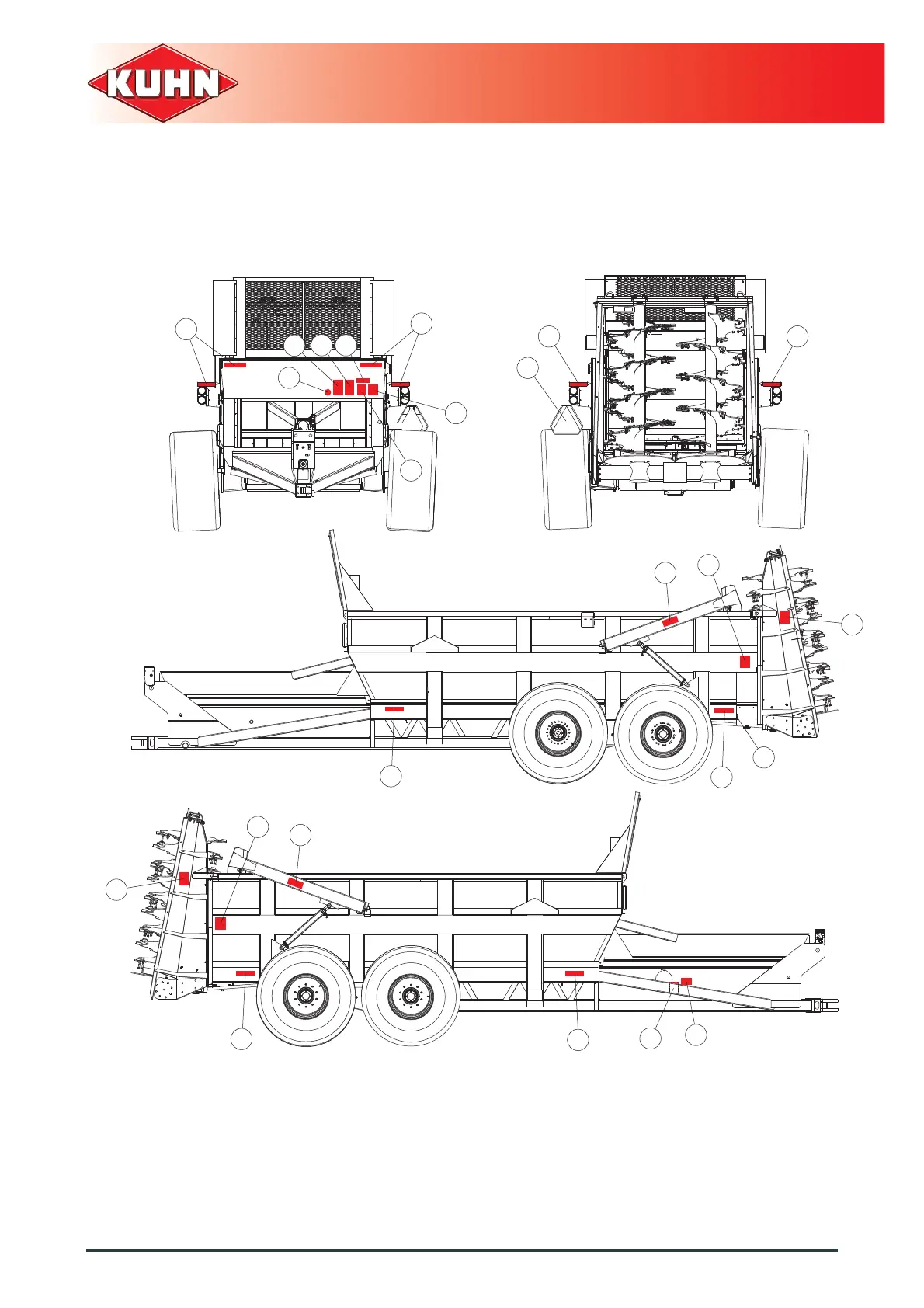 KUHN