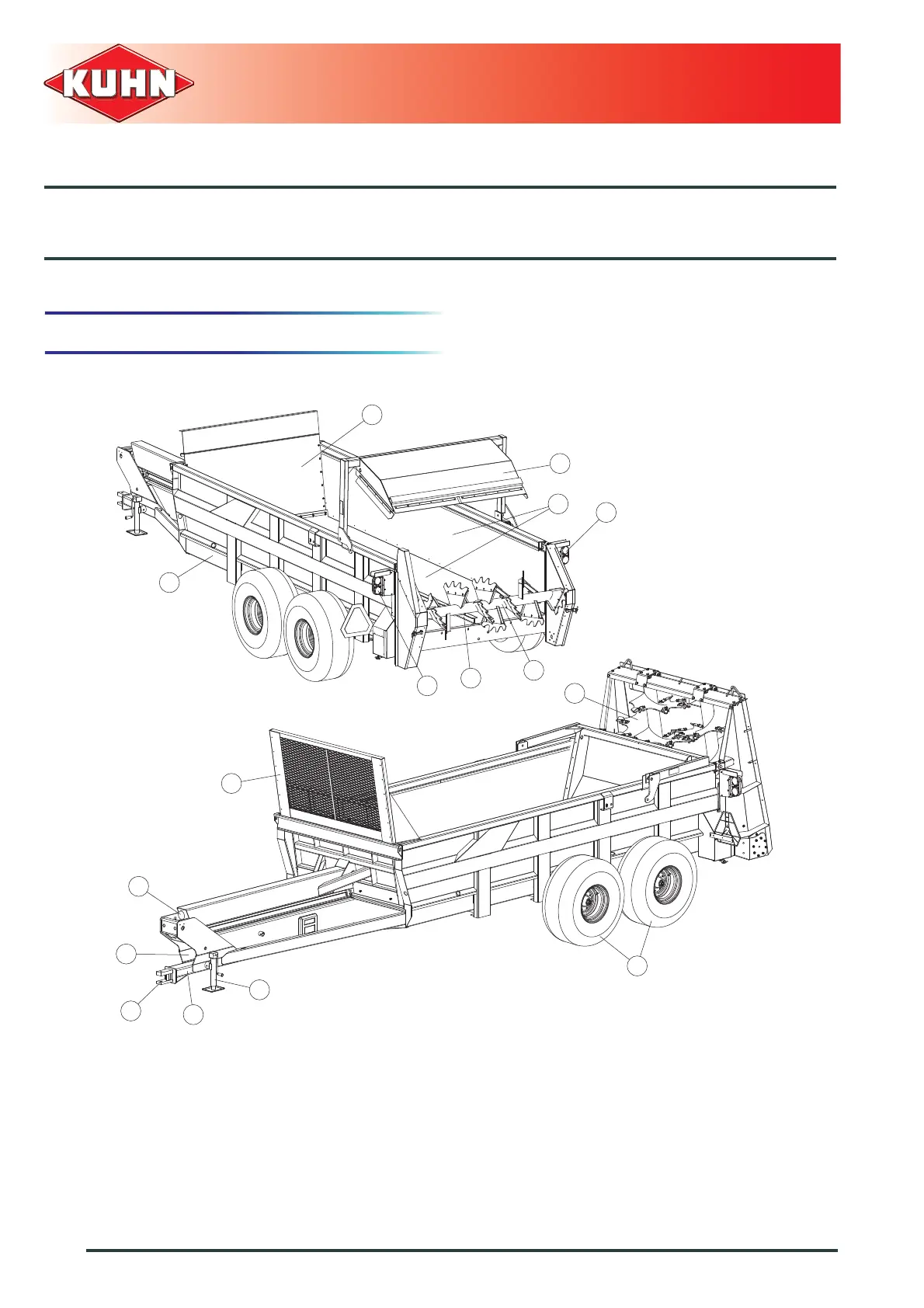 KUHN