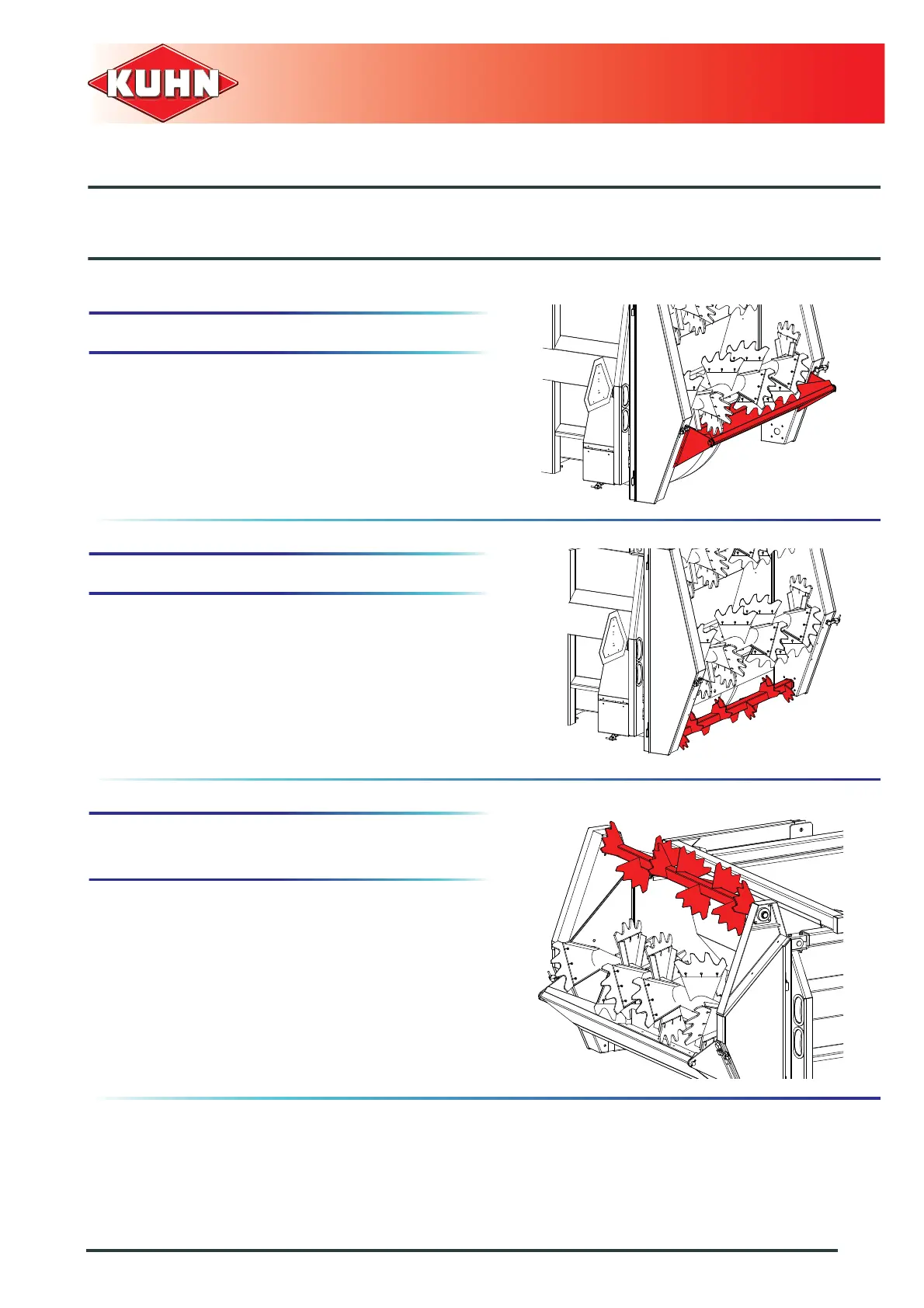 KUHN