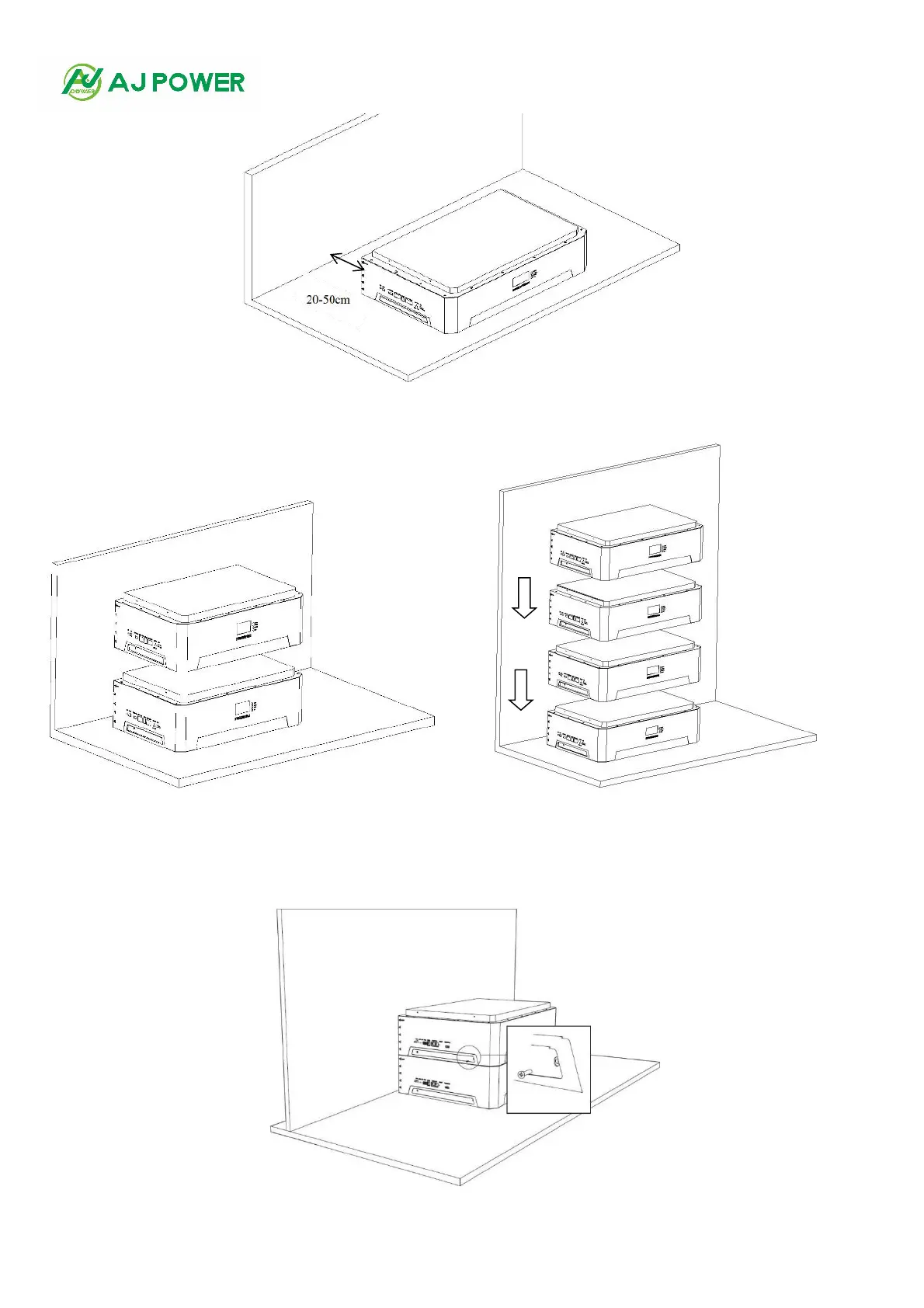 AJ POWER

20-50cm