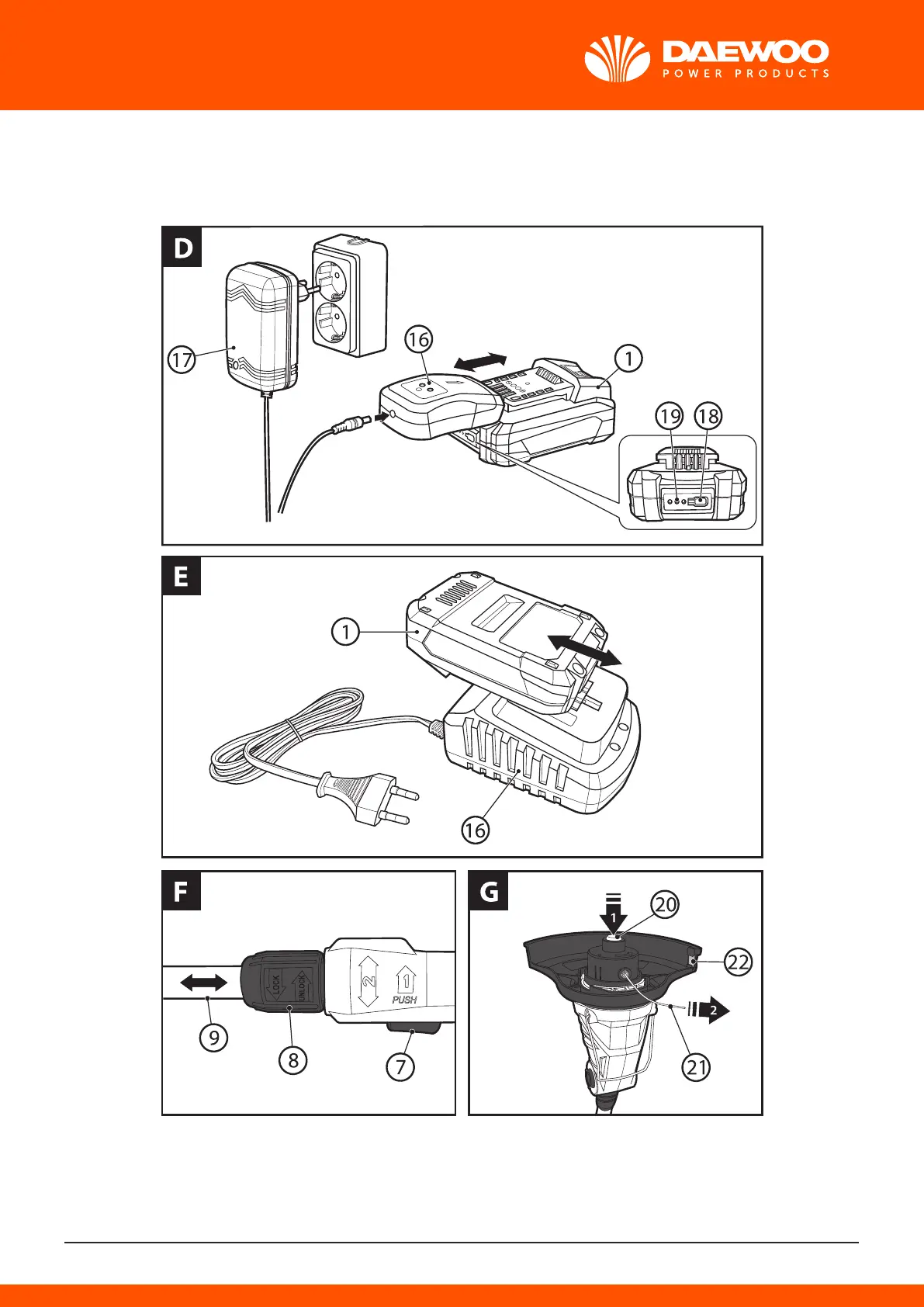 DAEWOO
POWER PRODUCTS

D
17
16
1
19
18

E
1
16

F
LOCK
UNLOCK
2
1
PUSH
9
8
7

G
1
20
22
2
21