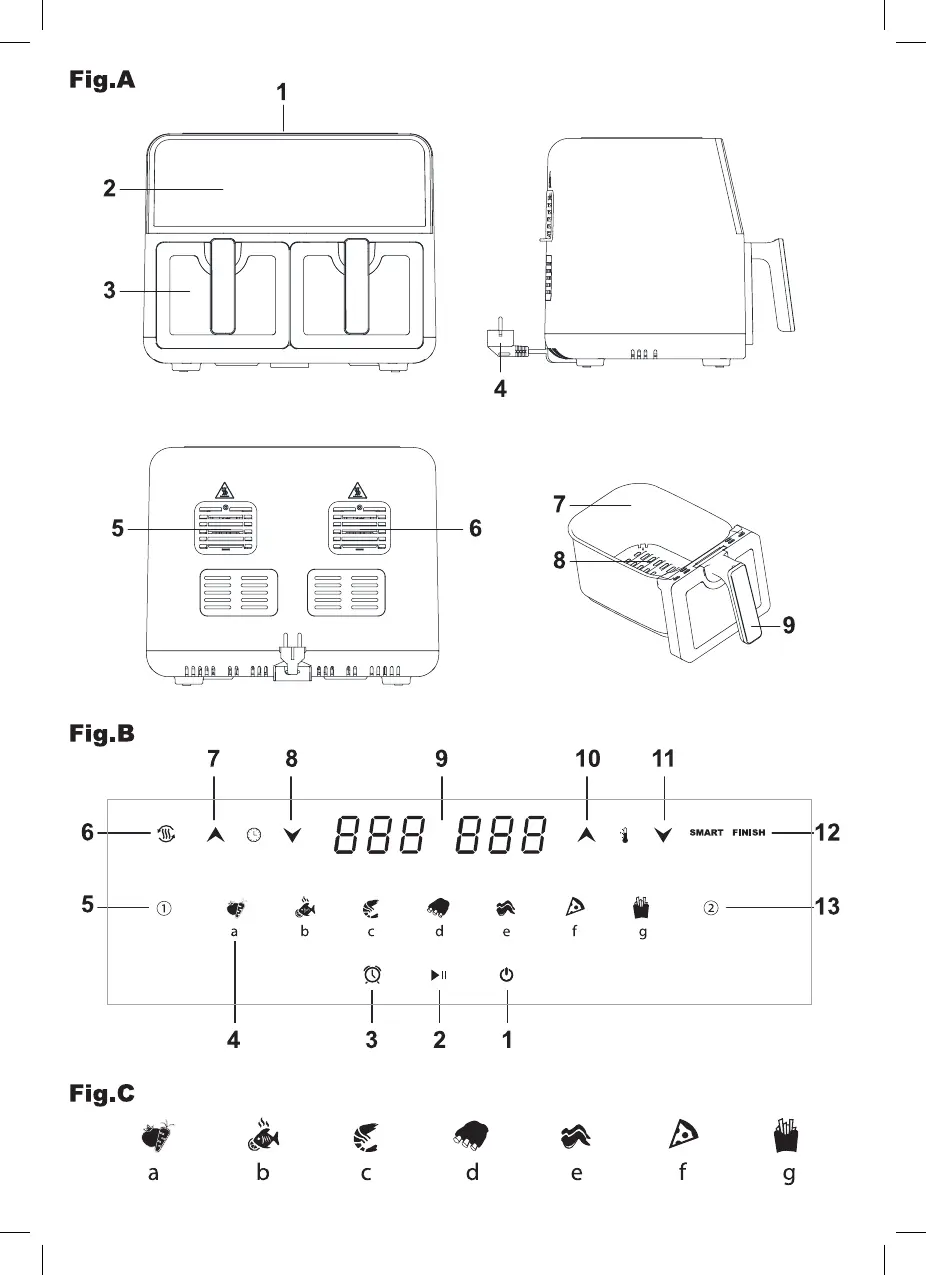 Fig.A

1

2

3

4

5

6

7

8

9

Fig.B

7 8 9 10 11

6

888 888

SMART FINISH

12

5

①

a b c d e f g

②

13

4 3 2 1

Fig.C

a b c d e f g