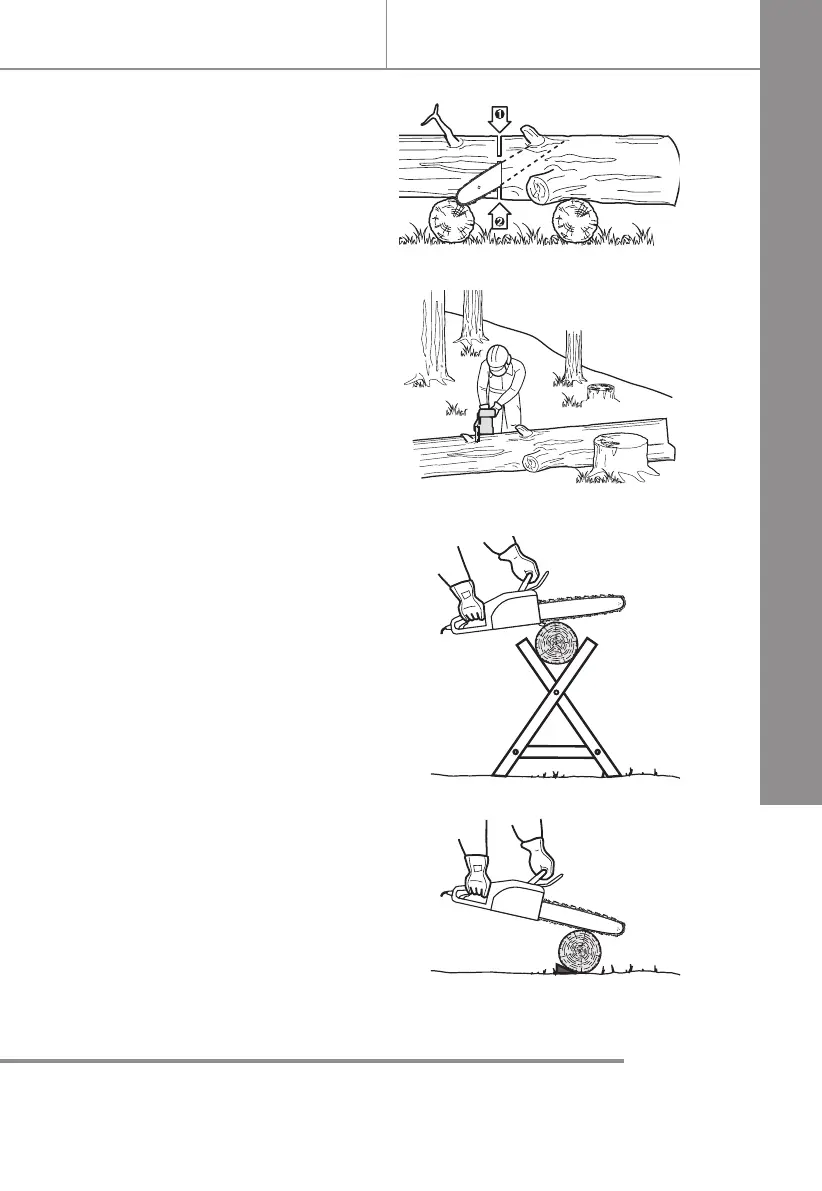 1
2