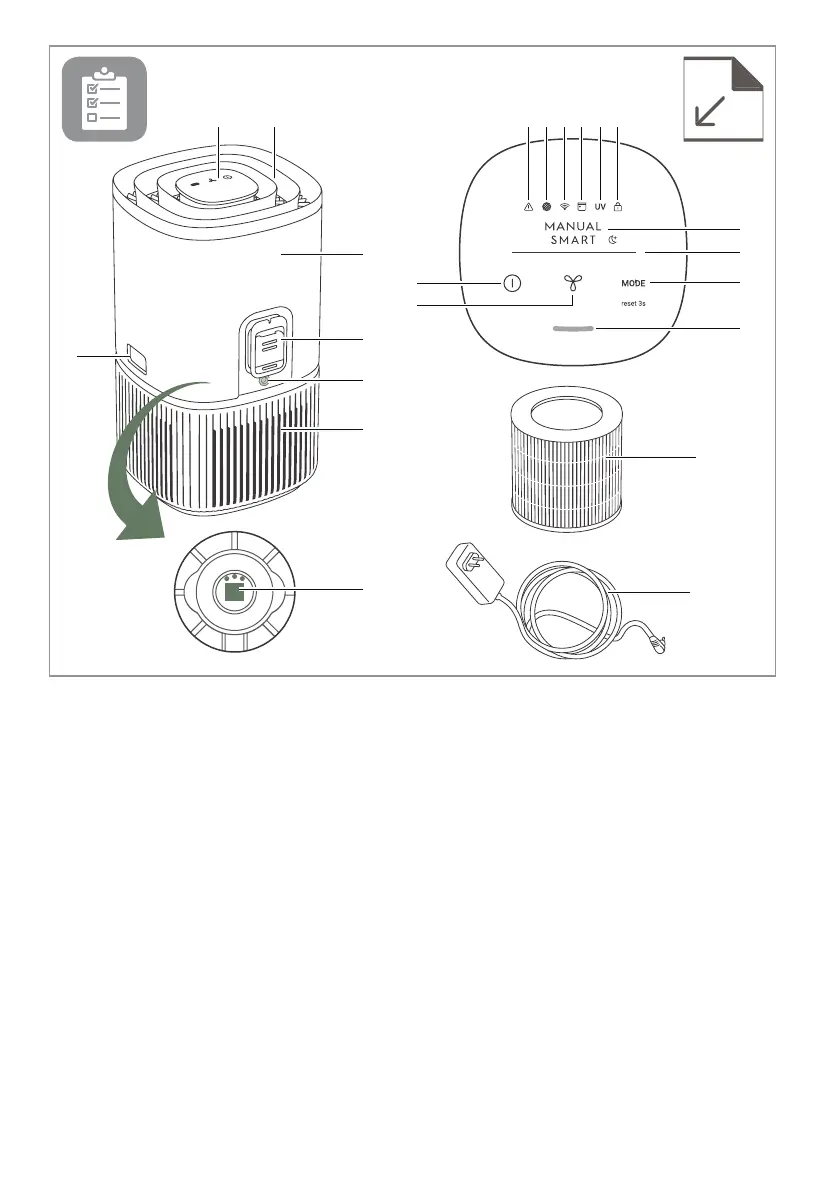 UV

MANUAL

SMART

MODE

reset 3s