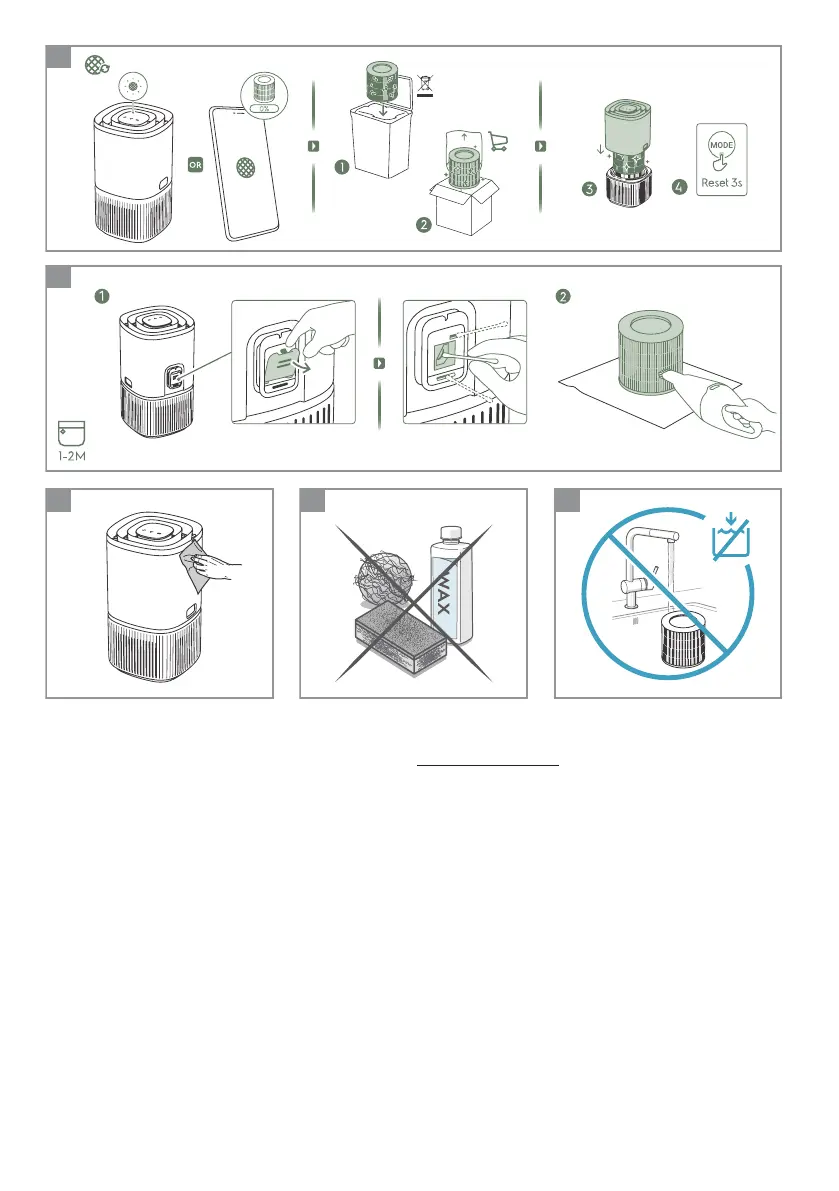 0%

OR

1

2

3

4

MODE

Reset 3s

1

2

1-2M

WAX