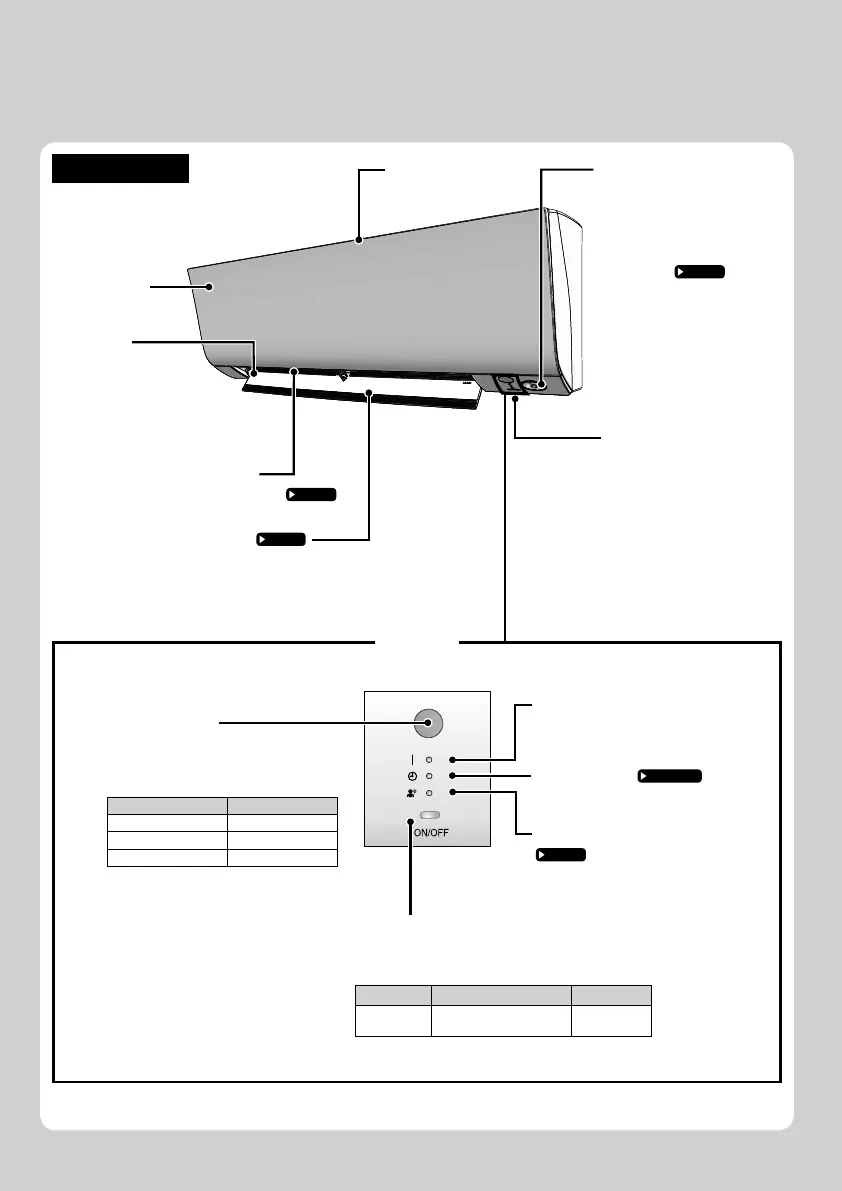 ON/OFF