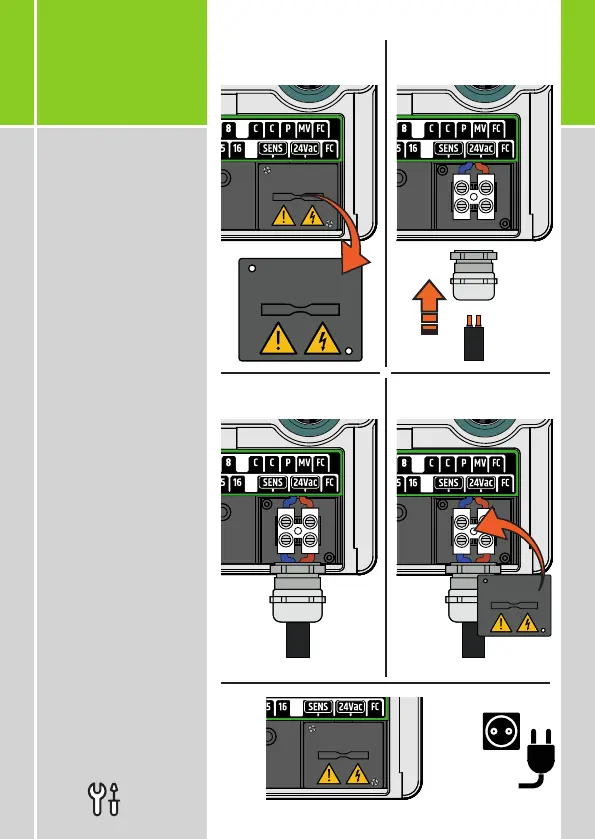 8 C C P MV FC
5 16 SENS 24Vac FC

8 C C P MV FC
5 16 SENS 24Vac FC

8 C C P MV FC
5 16 SENS 24Vac FC

8 C C P MV FC
5 16 SENS 24Vac FC

5 16 SENS 24Vac FC