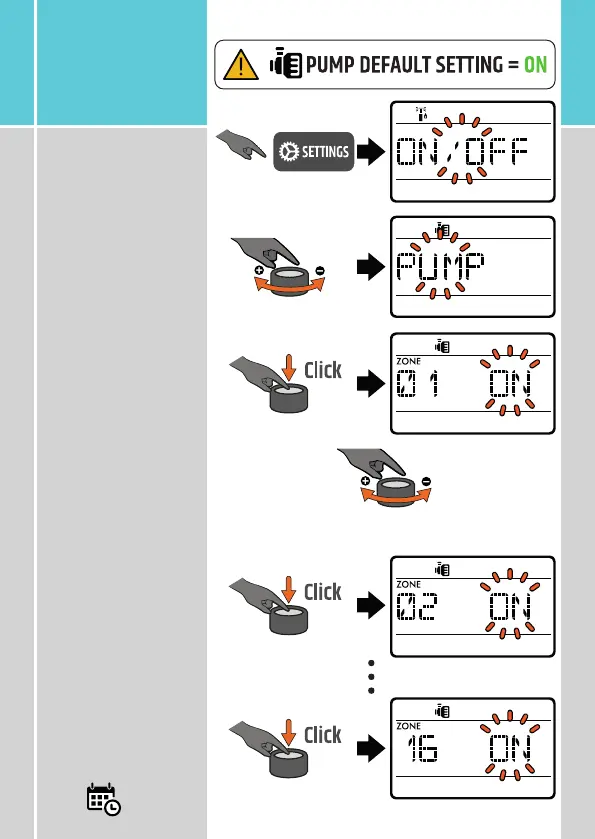 PUMP DEFAULT SETTING = ON

SETTINGS

ON/OFF

PUMP

Click

ZONE
01 ON

Click

ZONE
02 ON

Click

ZONE
16 ON