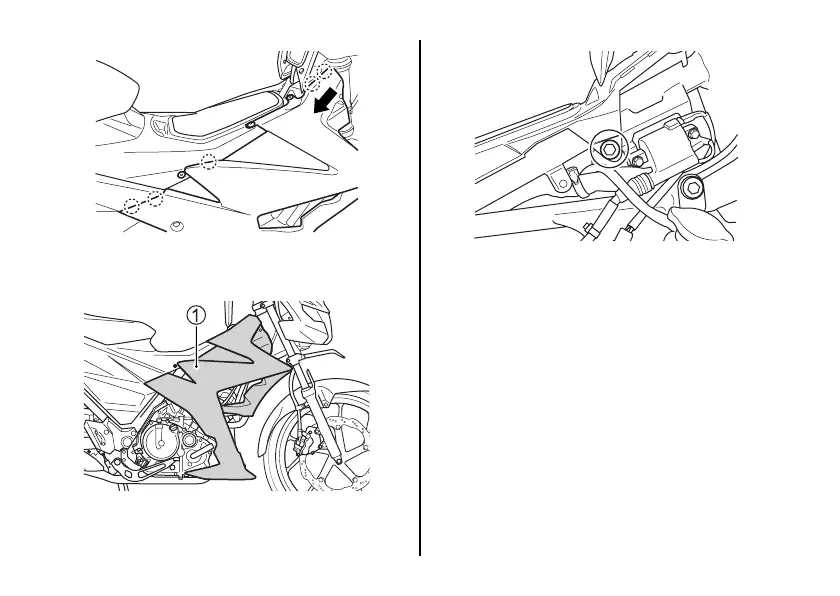 1