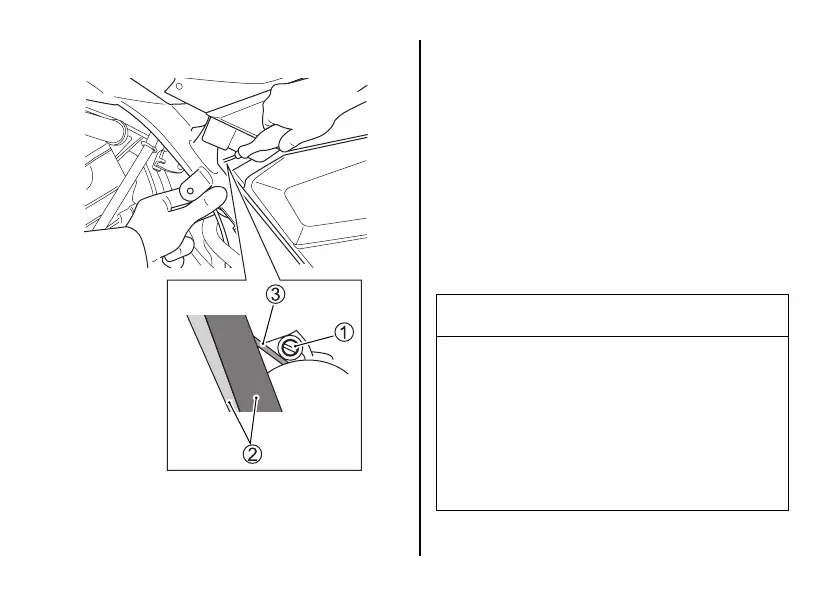 3
1
2