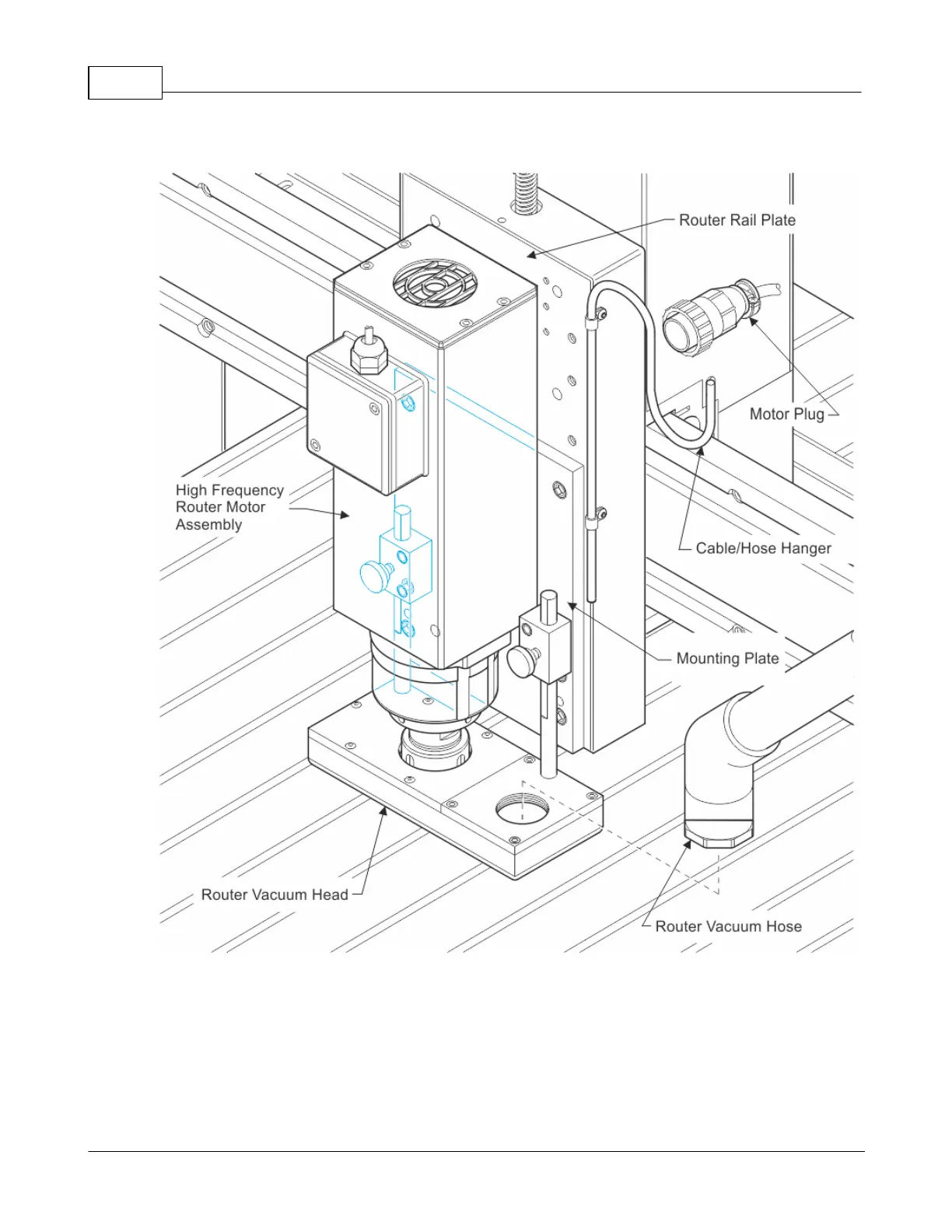 Router Rail Plate

Motor Plug

High Frequency Router Motor Assembly

Cable/Hose Hanger

Mounting Plate

Router Vacuum Head

Router Vacuum Hose