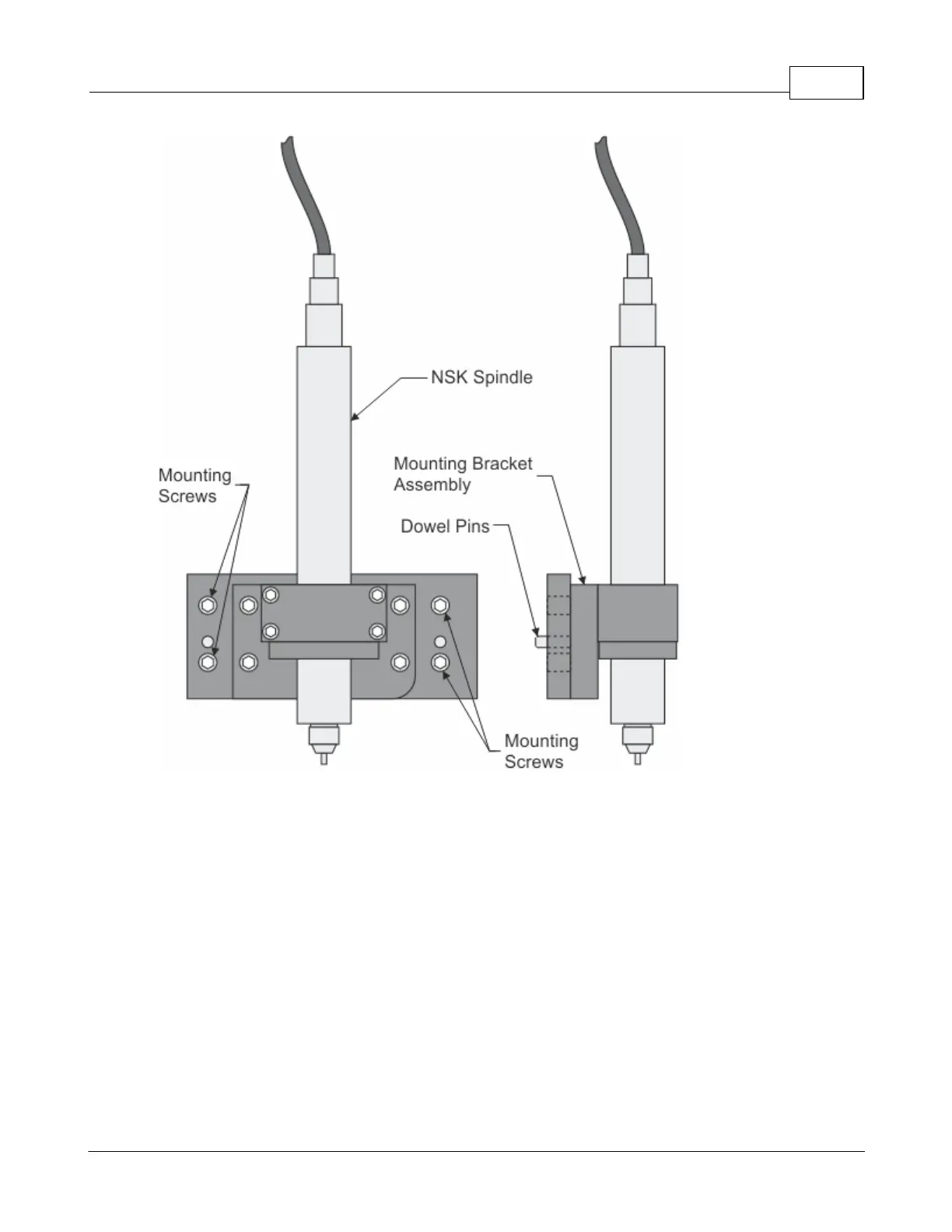 NSK Spindle

Mounting Screws

Mounting Bracket Assembly

Dowel Pins

Mounting Screws