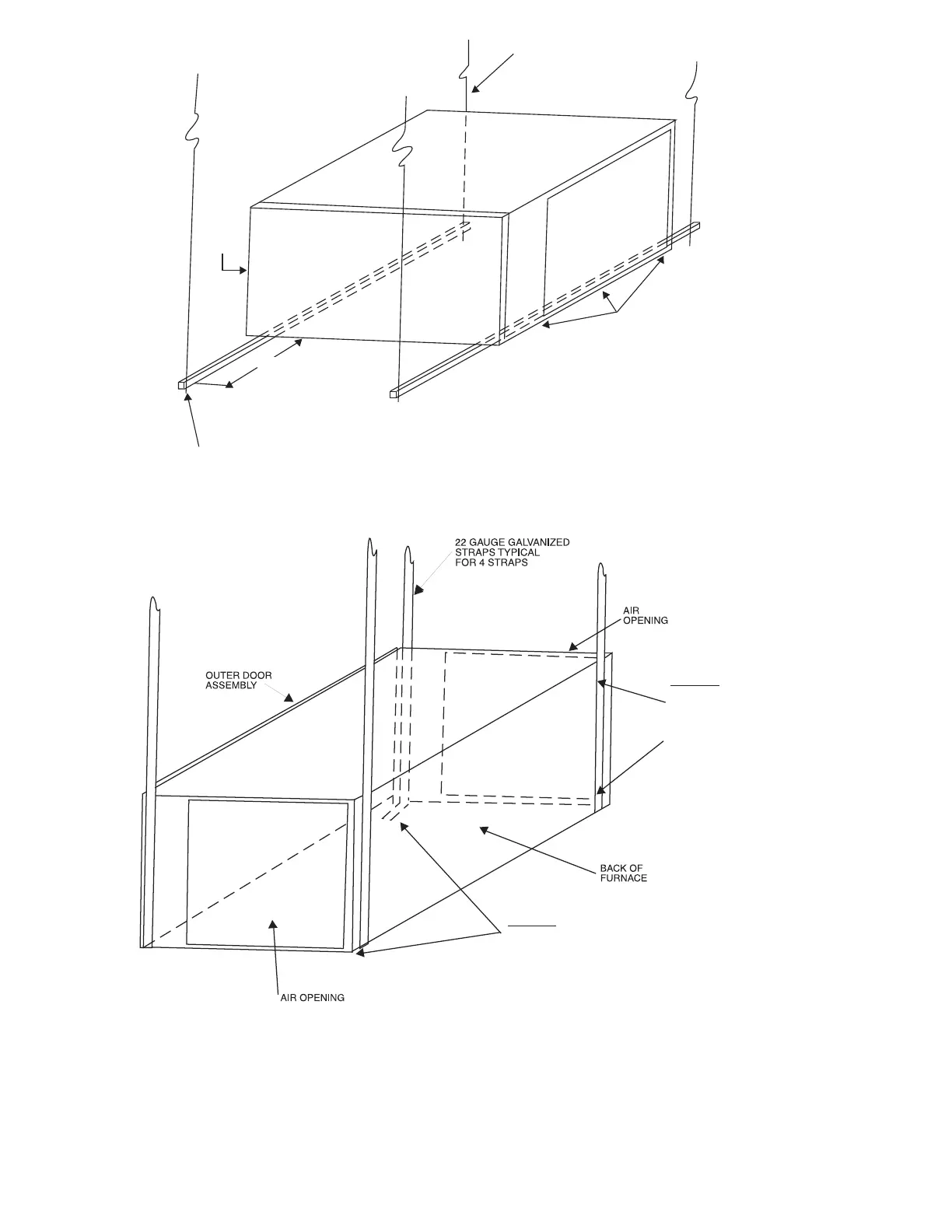 22 GAUGE GALVANIZED STRAPS TYPICAL FOR 4 STRAPS

AIR OPENING

OUTER DOOR ASSEMBLY

BACK OF FURNACE

AIR OPENING