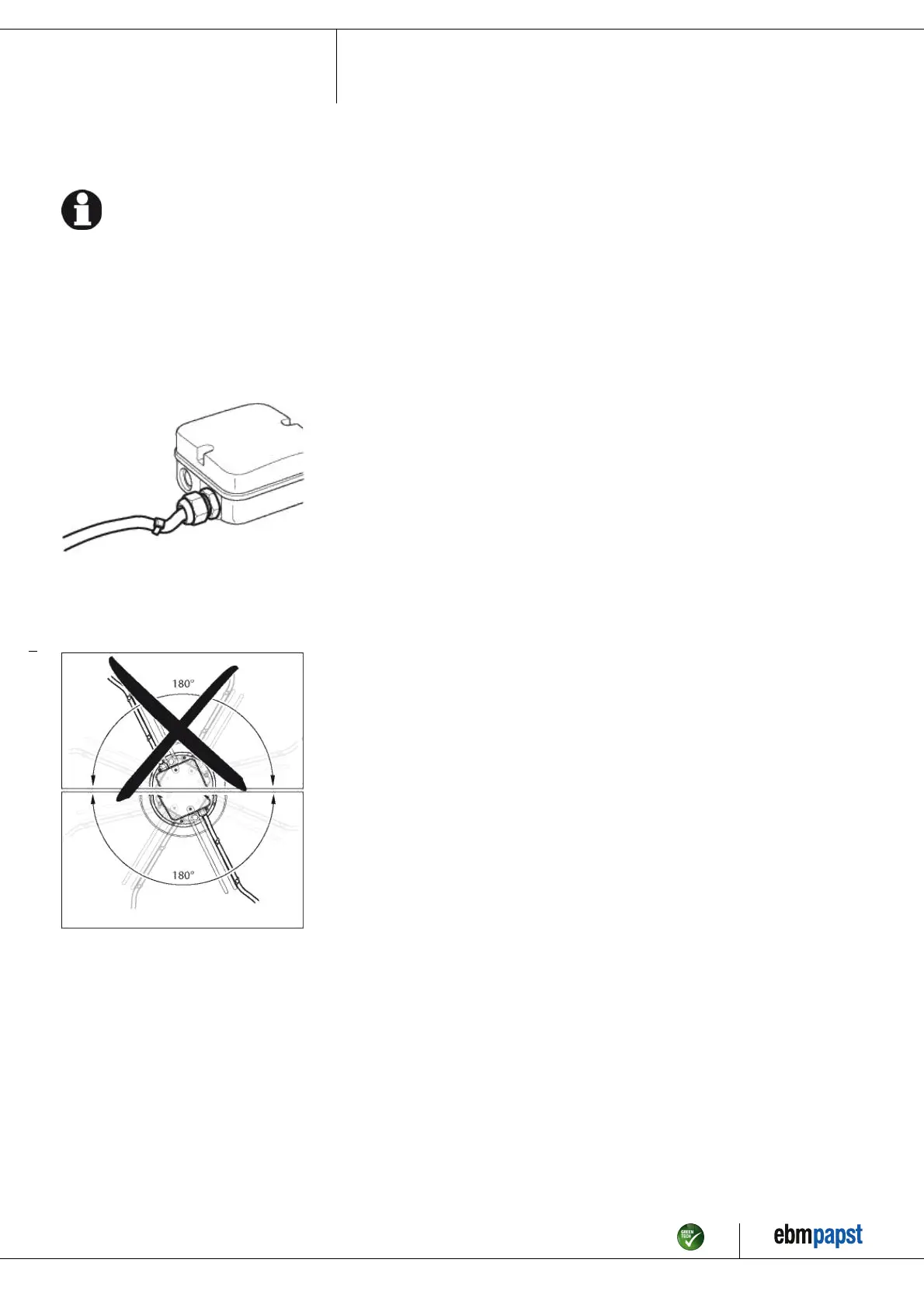 180°

180°

GREEN TECH

ebmpapst