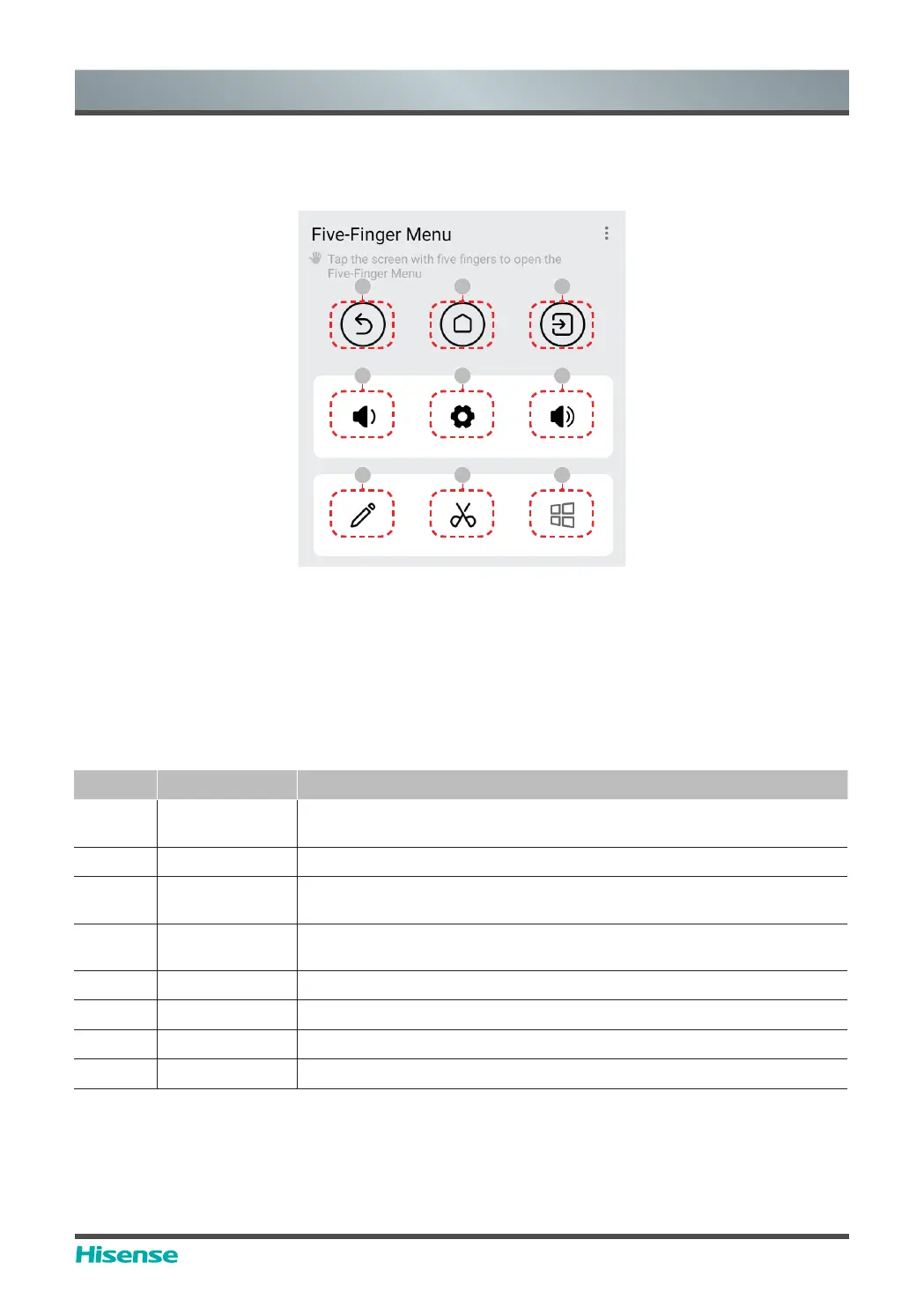 Five-Finger Menu

Tap the screen with five fingers to open the Five-Finger Menu

Hisense