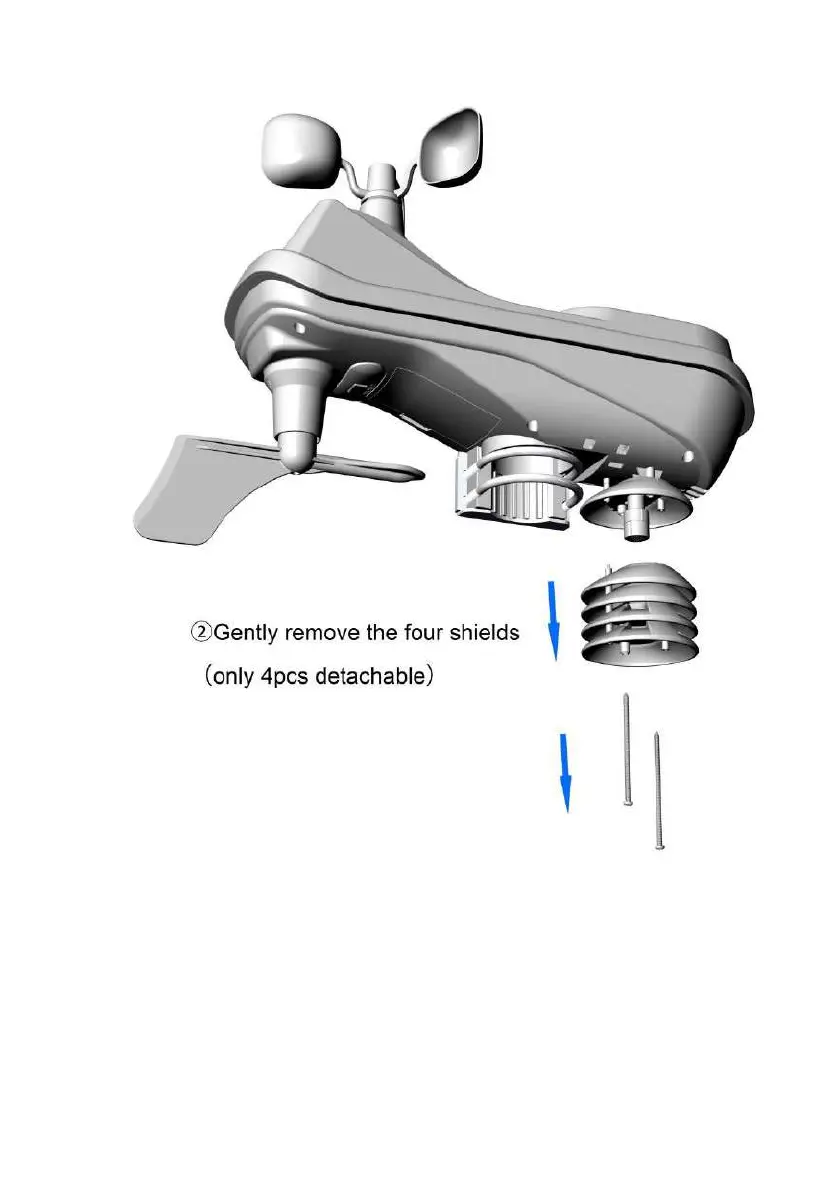 ②Gently remove the four shields
（only 4pcs detachable）