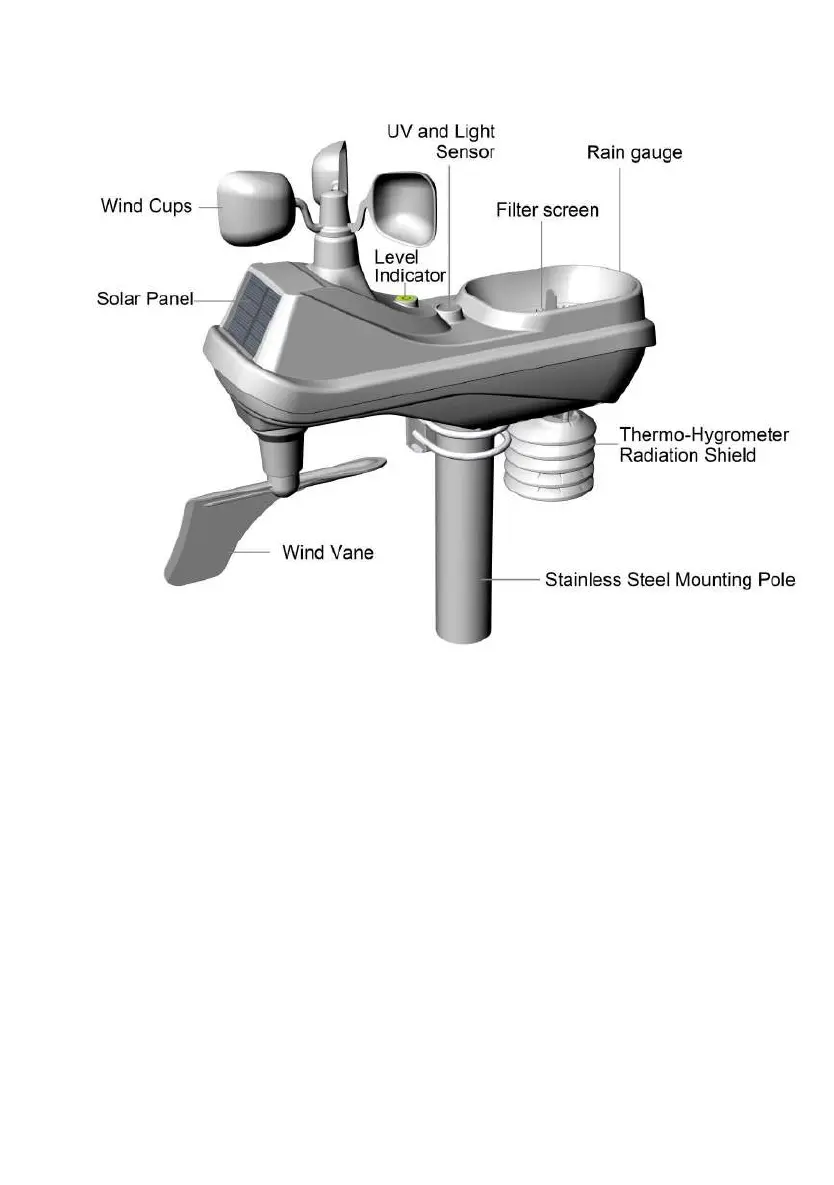 UV and Light Sensor

Rain gauge

Wind Cups

Filter screen

Level Indicator

Solar Panel

Thermo-Hygrometer Radiation Shield

Wind Vane

Stainless Steel Mounting Pole