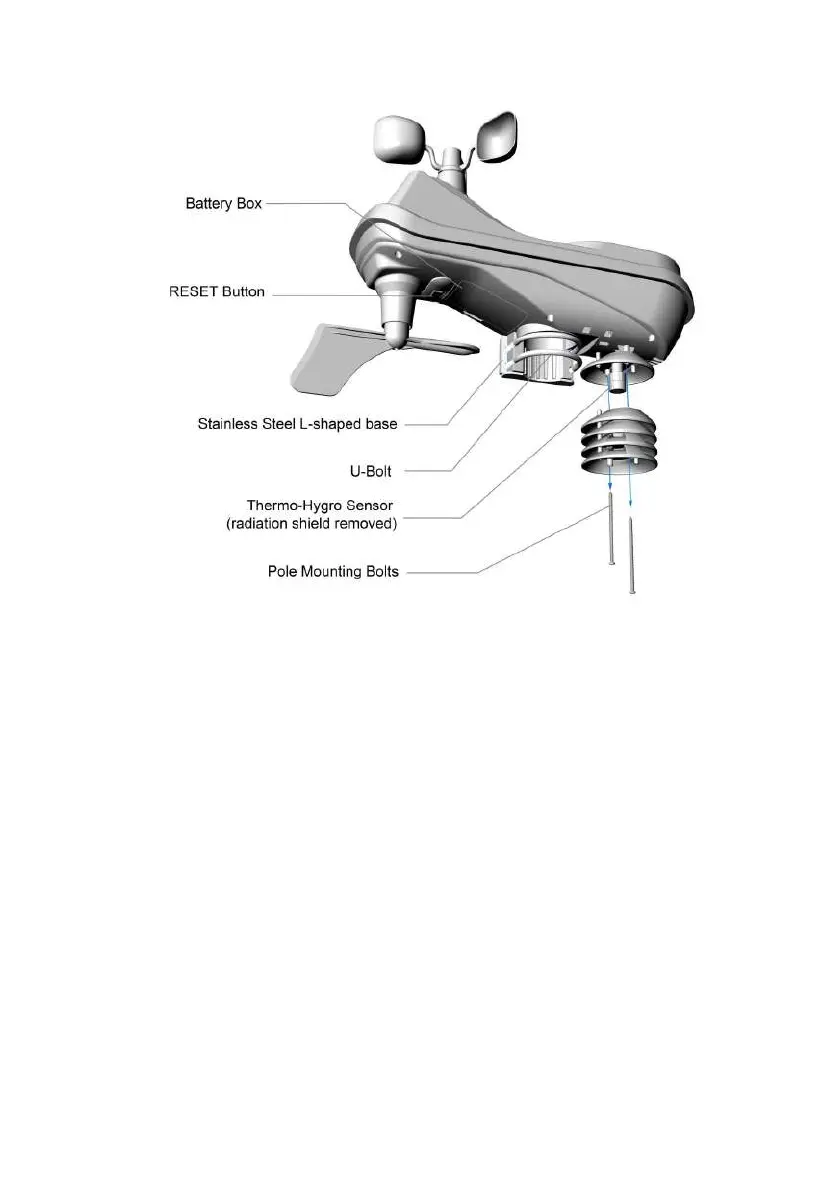 Battery Box

RESET Button

Stainless Steel L-shaped base

U-Bolt

Thermo-Hygro Sensor
(radiation shield removed)

Pole Mounting Bolts