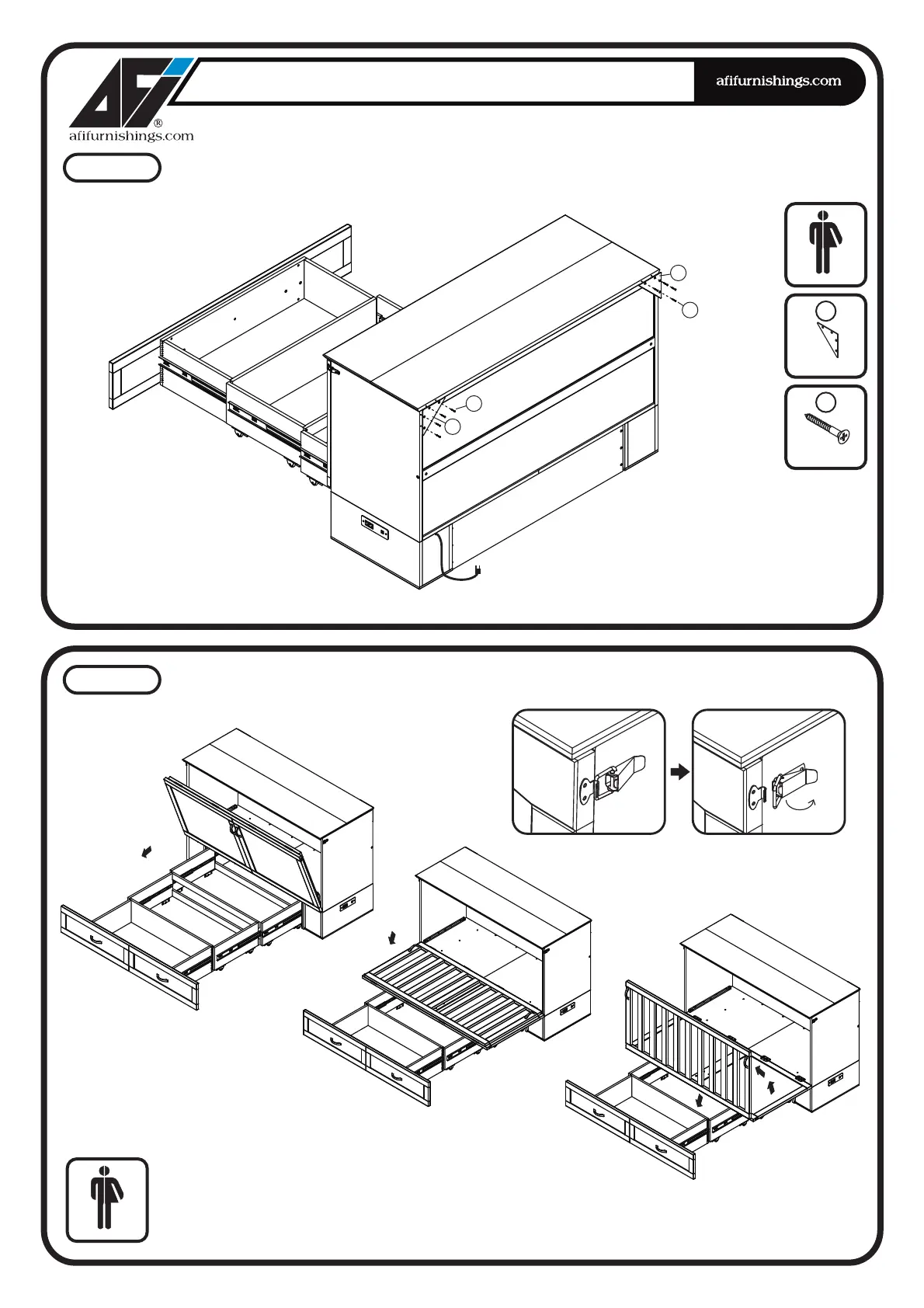 AFI®
afifurnishings.com

afifurnishings.com