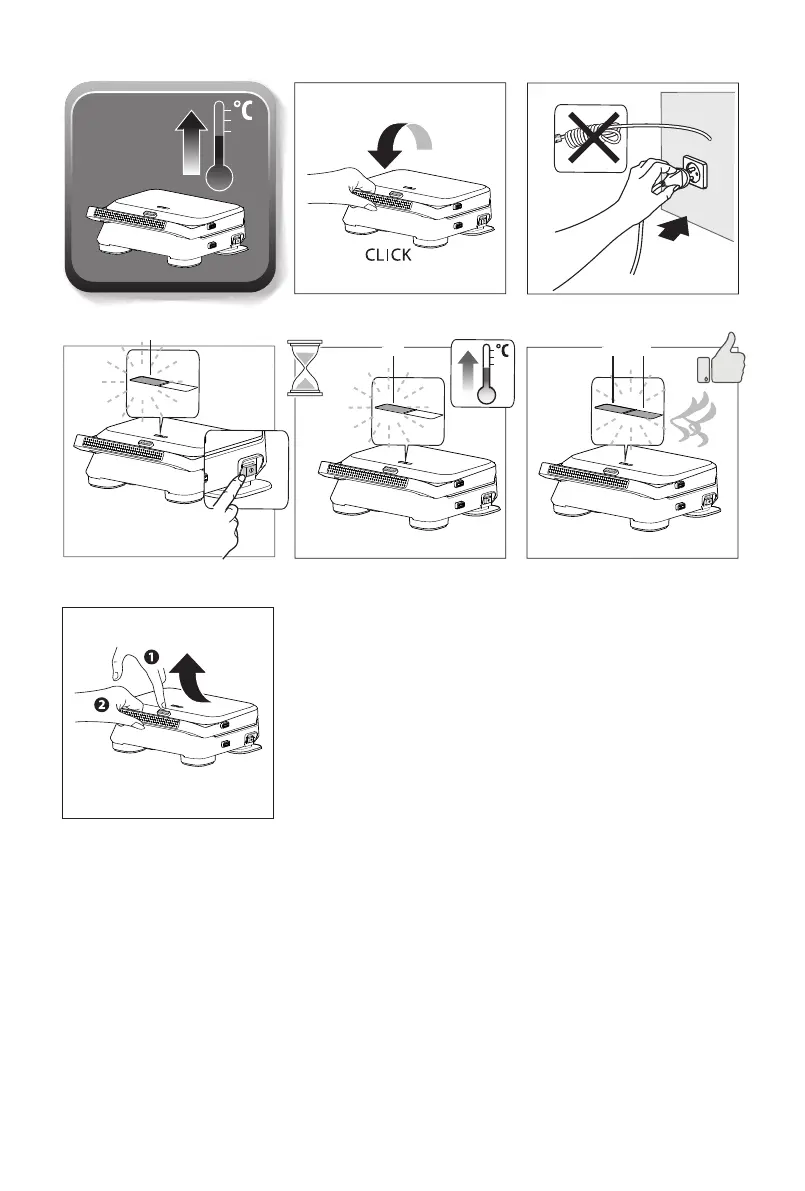 °C

CLICK

°C

1

2