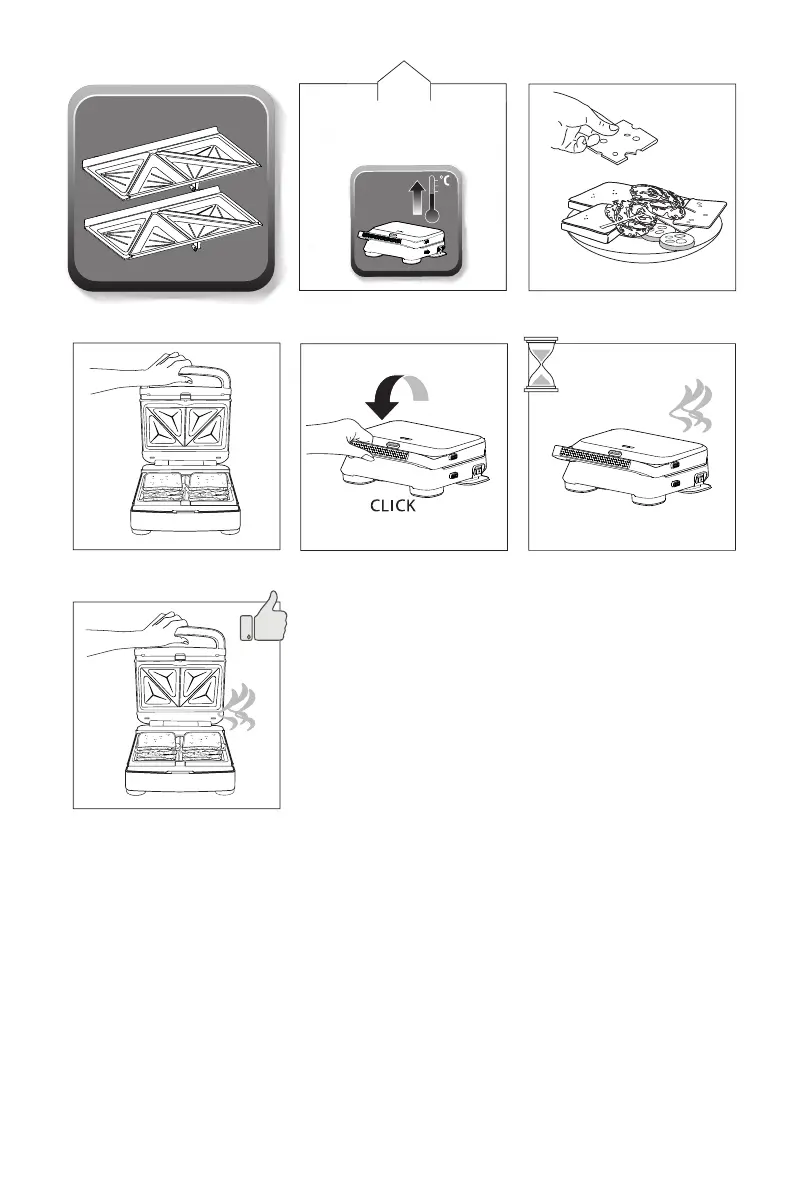 °C

CLICK