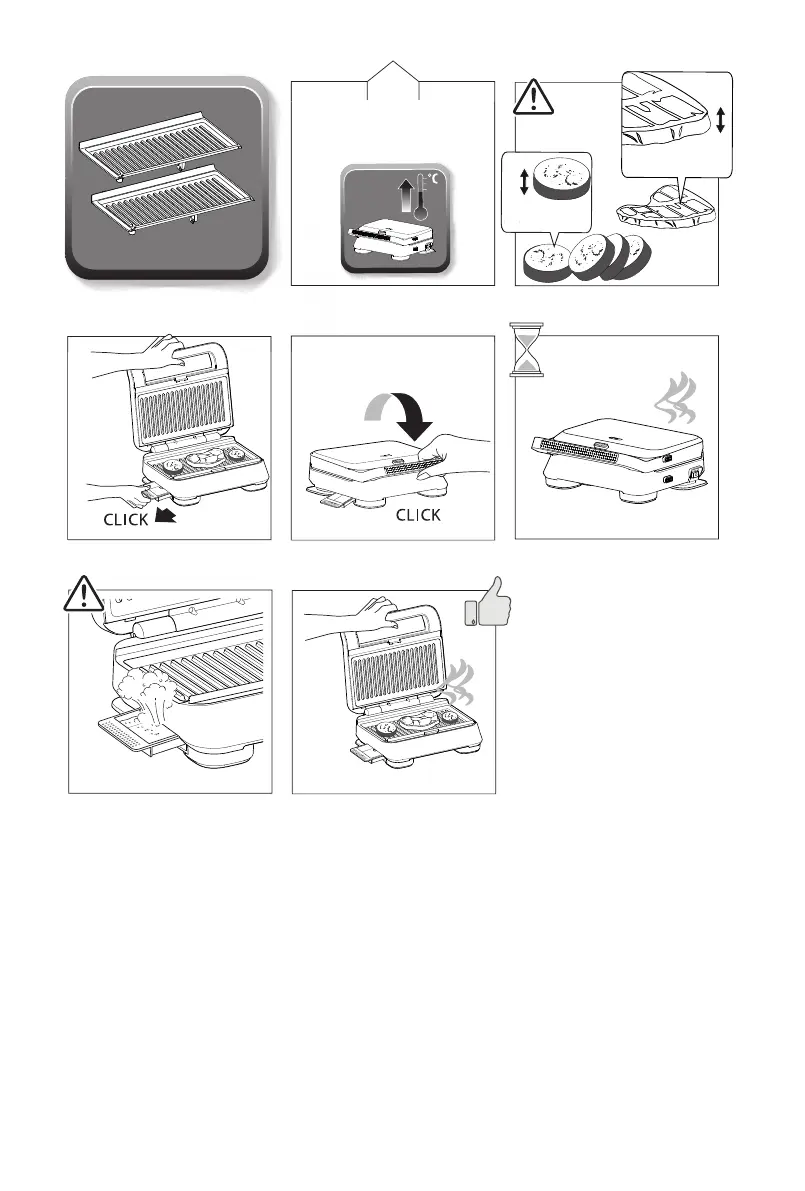 °C

CLICK

CLICK