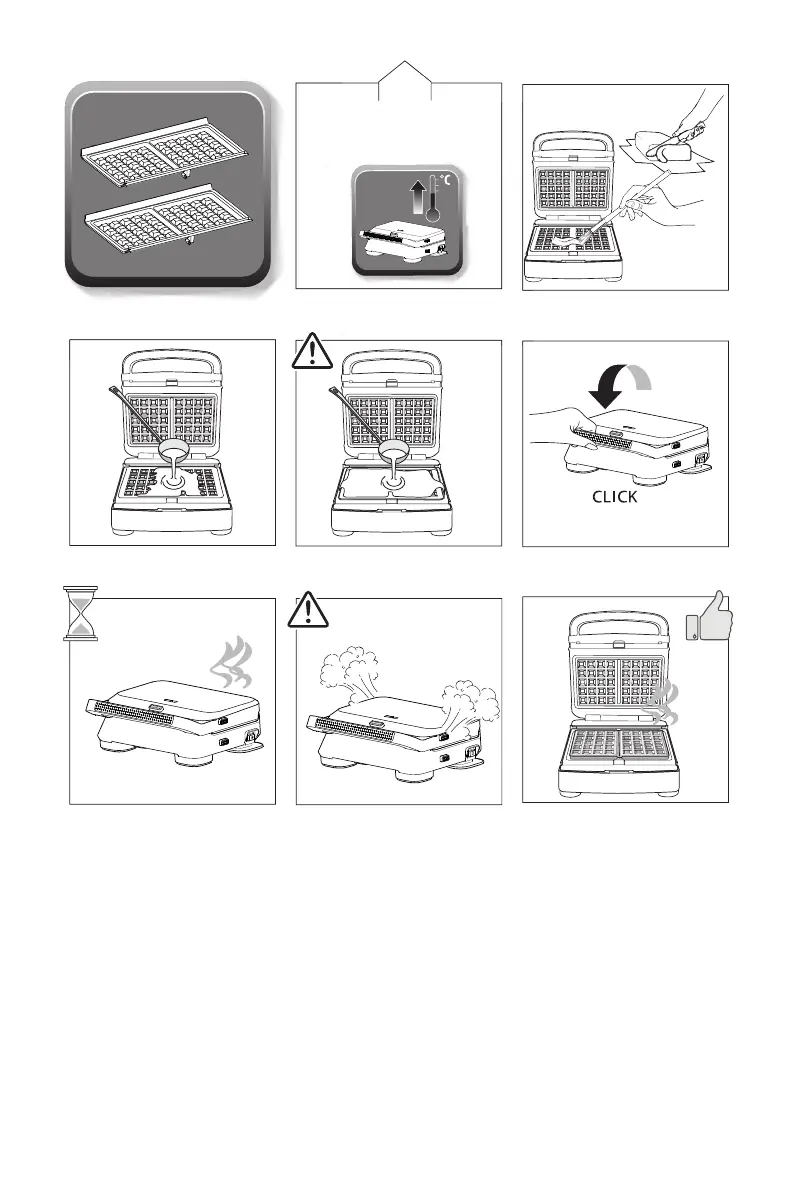 °C

CLICK