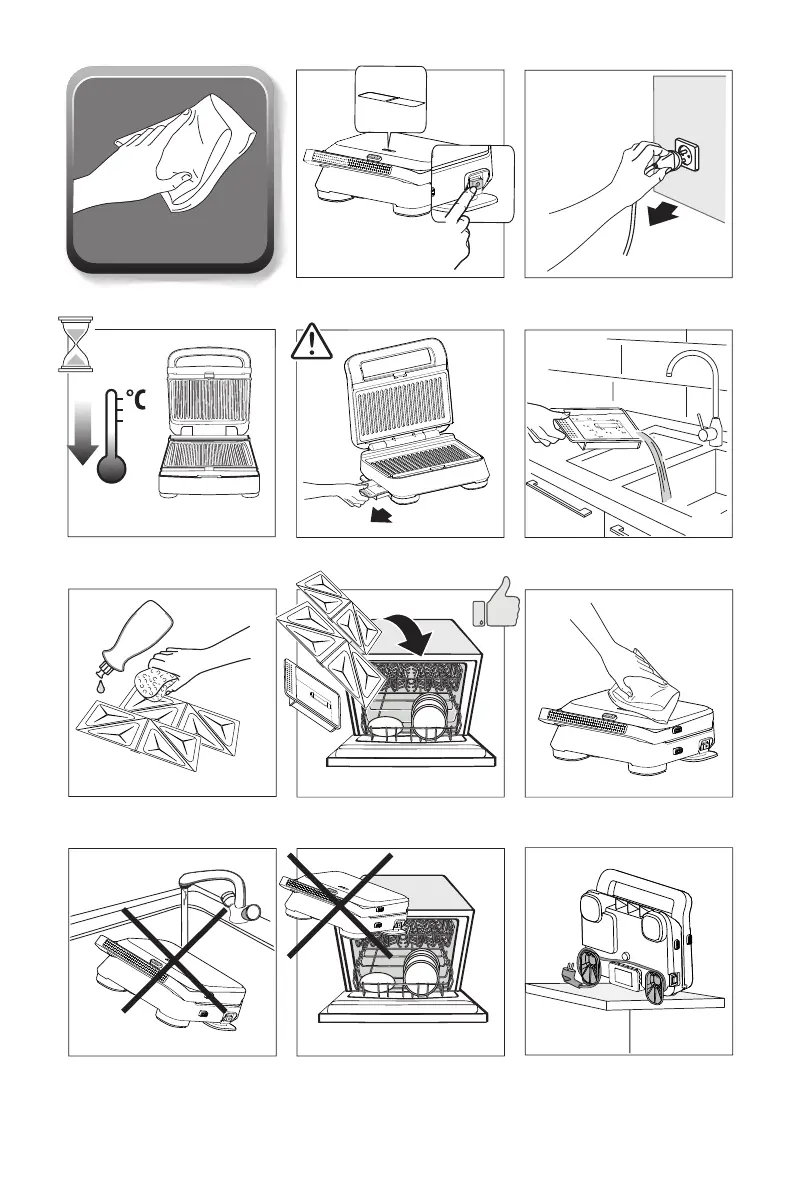 °C