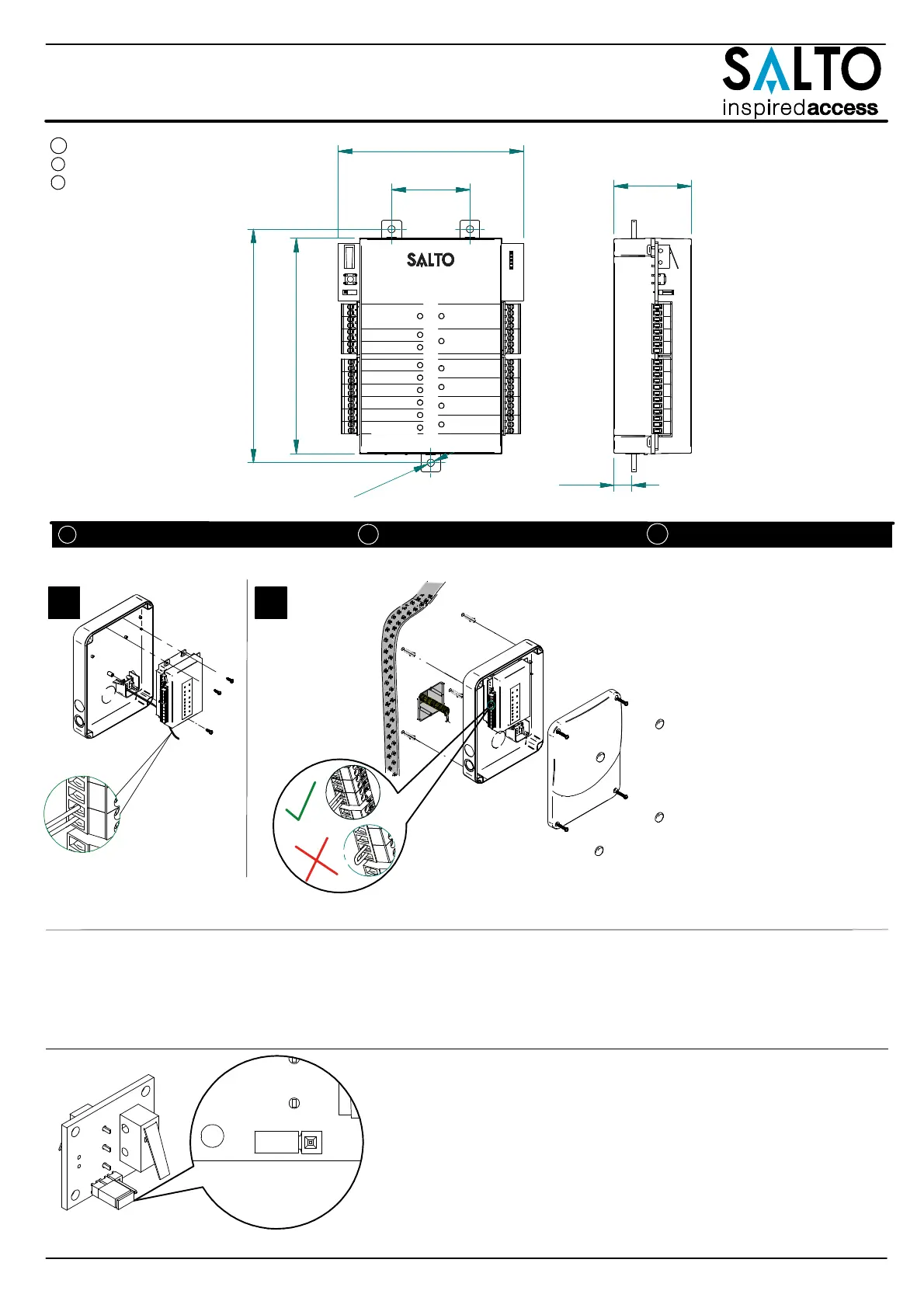 SALTO
inspiredaccess

SALTO