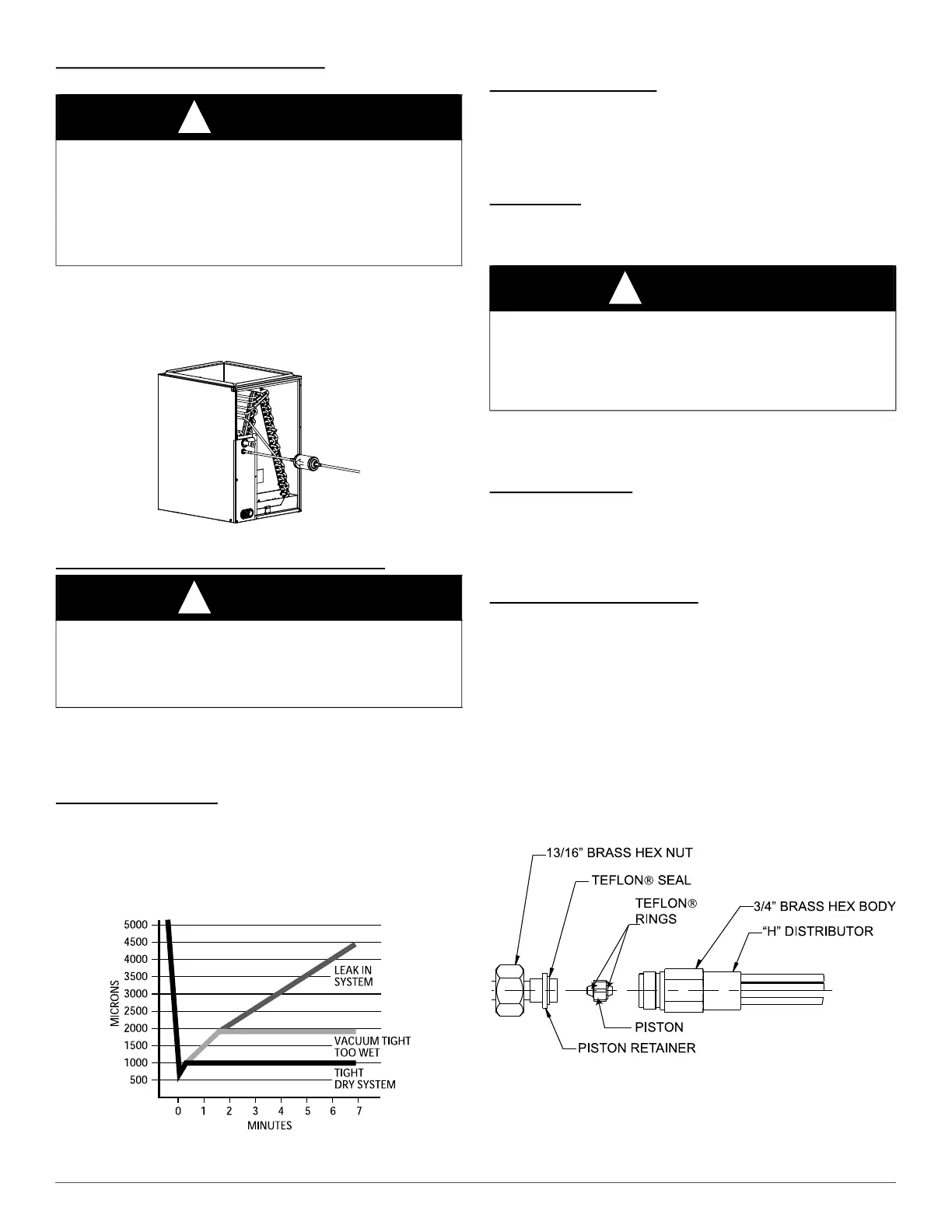 5000
4500
4000
3500
3000
2500
2000
1500
1000
500

MICRONS

LEAK IN SYSTEM

VACUUM TIGHT TOO WET

TIGHT DRY SYSTEM

0 1 2 3 4 5 6 7

MINUTES

13/16" BRASS HEX NUT

TEFLON® SEAL

TEFLON® RINGS

3/4" BRASS HEX BODY

"H" DISTRIBUTOR

PISTON

PISTON RETAINER